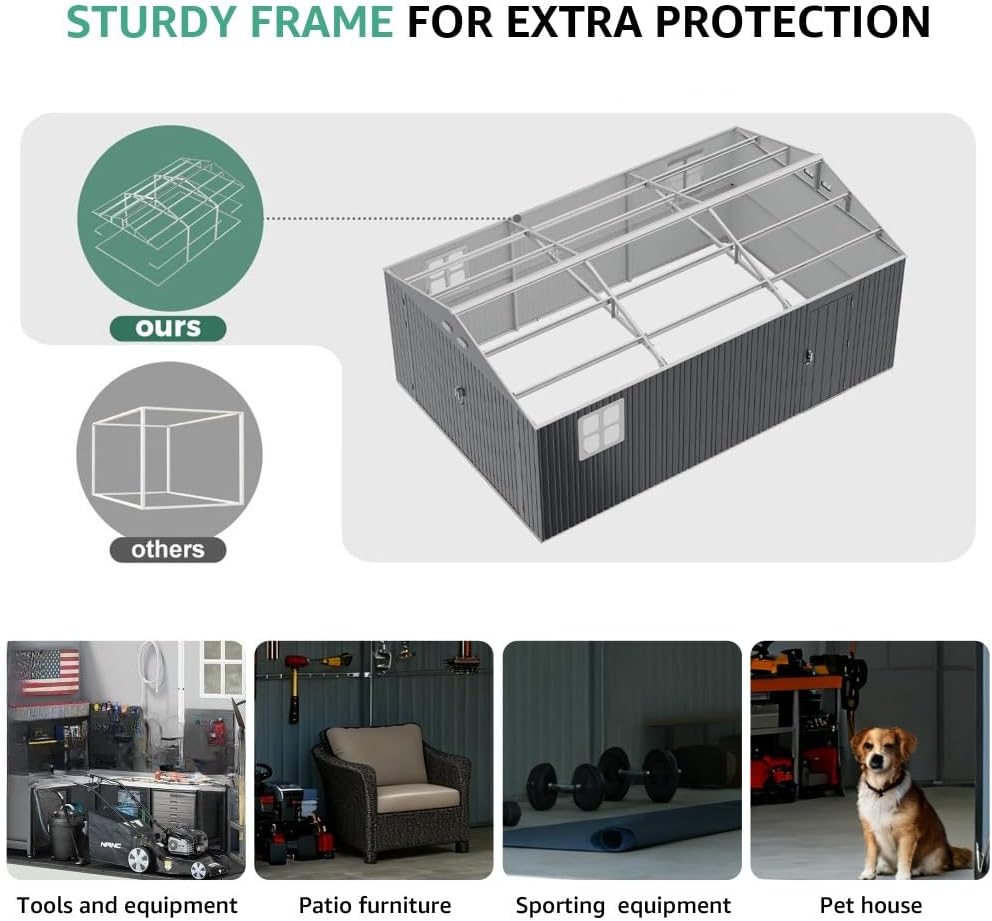 STURDY FRAME FOR EXTRA PROTECTION

ours

others

Tools and equipment

Patio furniture

Sporting equipment

Pet house