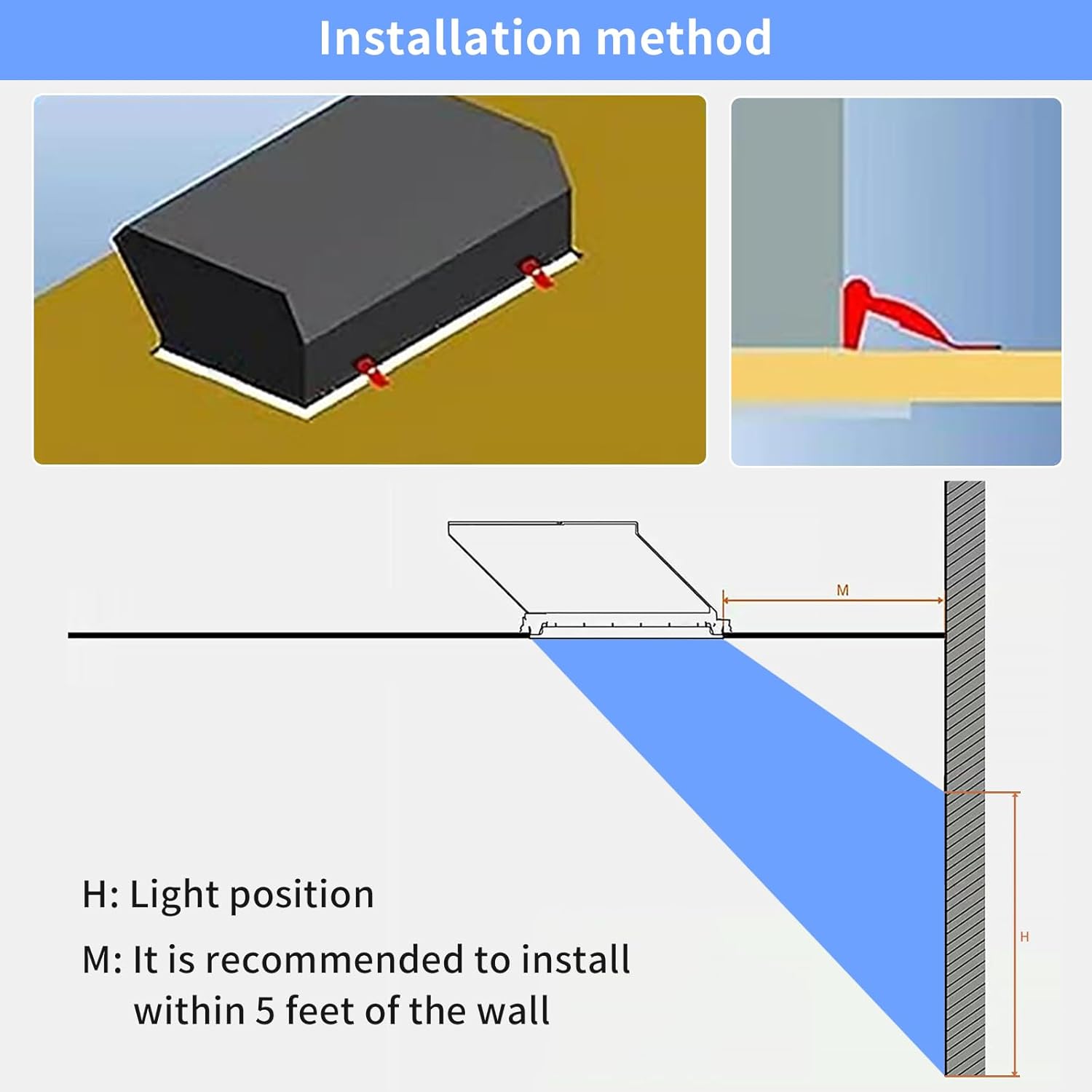 Installation method

M

H

H: Light position

M: It is recommended to install within 5 feet of the wall