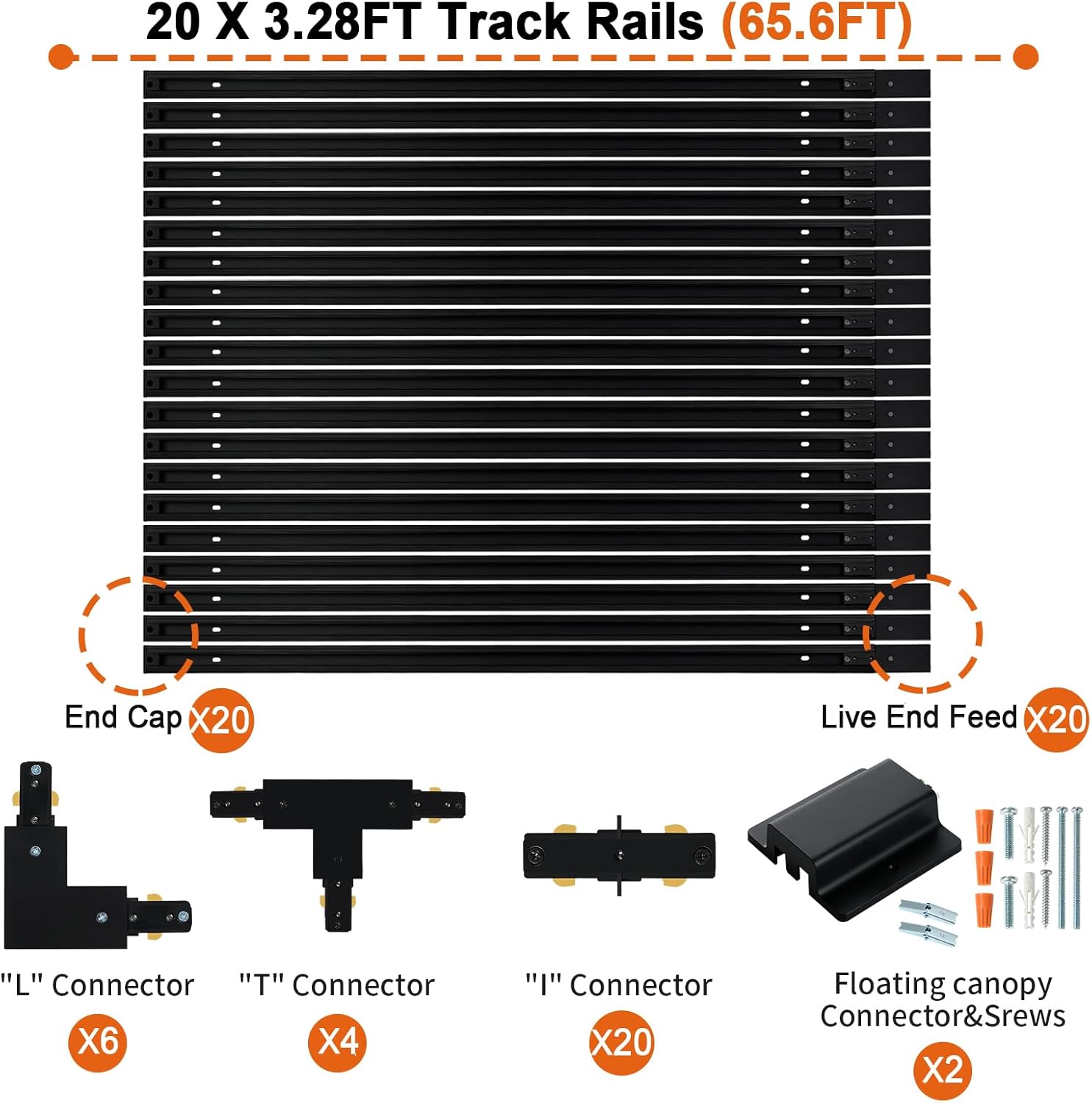 20 X 3.28FT Track Rails (65.6FT)

End Cap X20

Live End Feed X20

"L" Connector X6

"T" Connector X4

"I" Connector X20

Floating canopy Connector&Srews X2