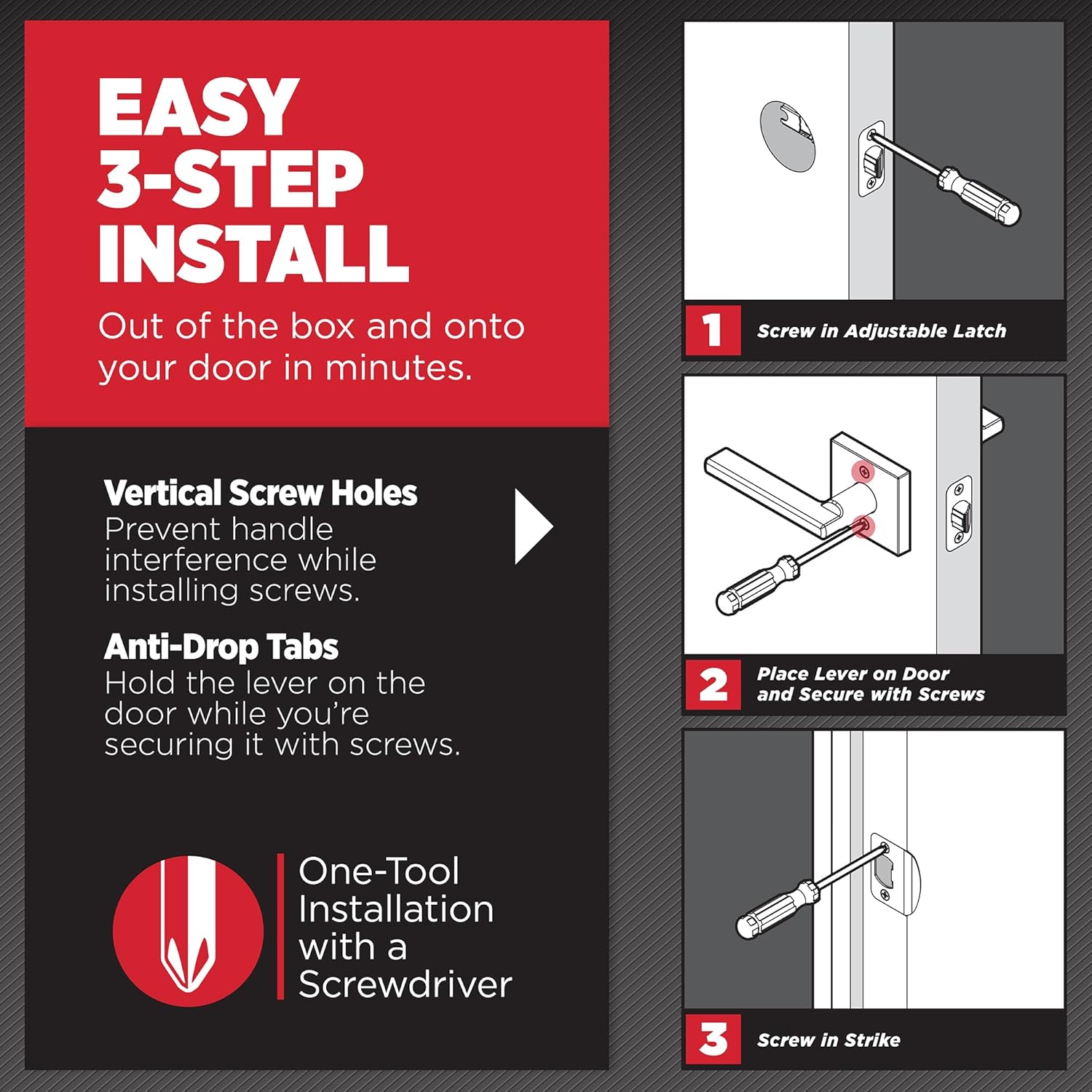 EASY 3-STEP INSTALL

Out of the box and onto your door in minutes.

Vertical Screw Holes
Prevent handle interference while installing screws.

Anti-Drop Tabs
Hold the lever on the door while you're securing it with screws.

One-Tool Installation with a Screwdriver

1 Screw in Adjustable Latch

2 Place Lever on Door and Secure with Screws

3 Screw in Strike