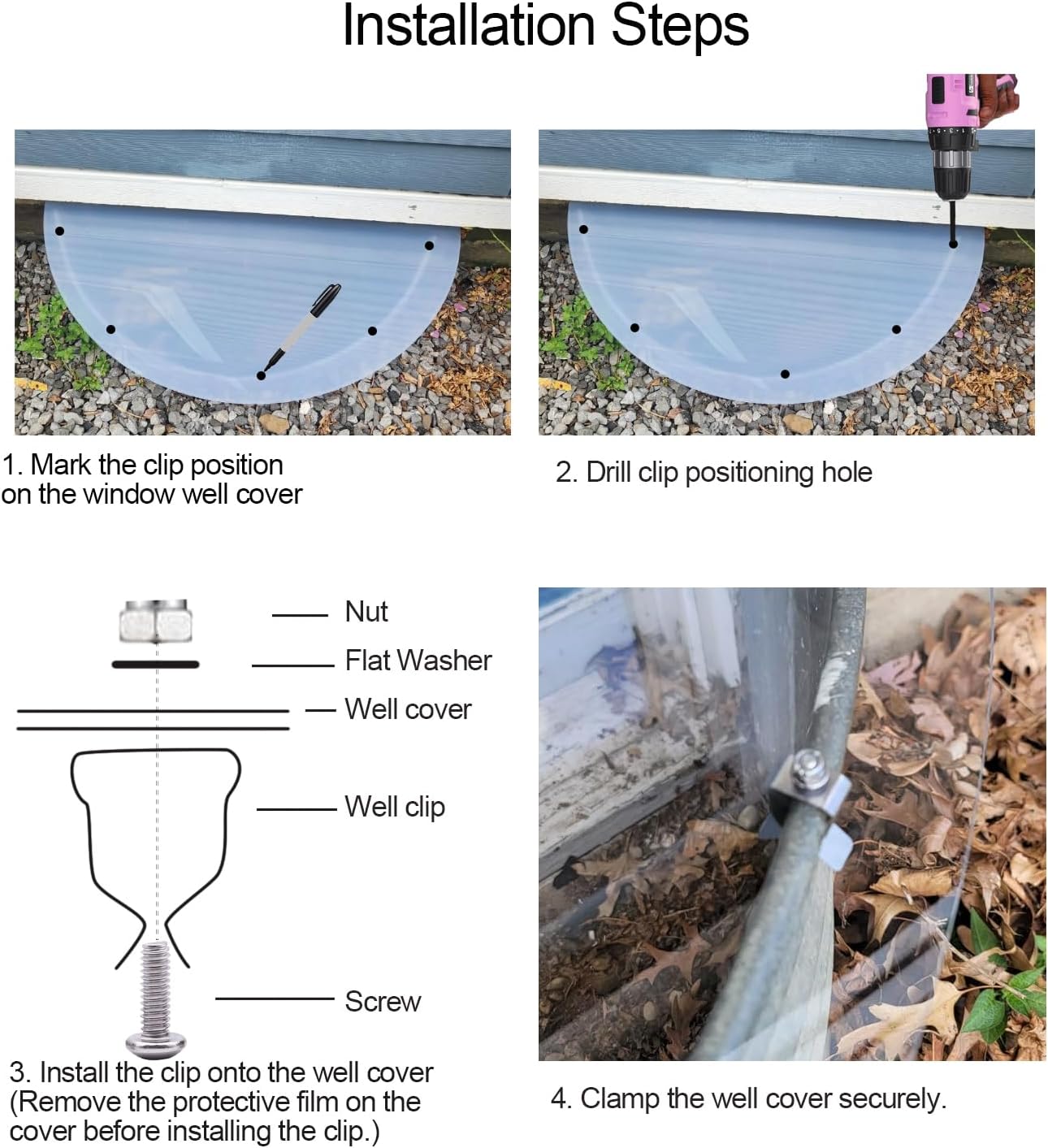 Installation Steps

1. Mark the clip position on the window well cover

2. Drill clip positioning hole

Nut

Flat Washer

Well cover

Well clip

Screw

3. Install the clip onto the well cover (Remove the protective film on the cover before installing the clip.)

4. Clamp the well cover securely.