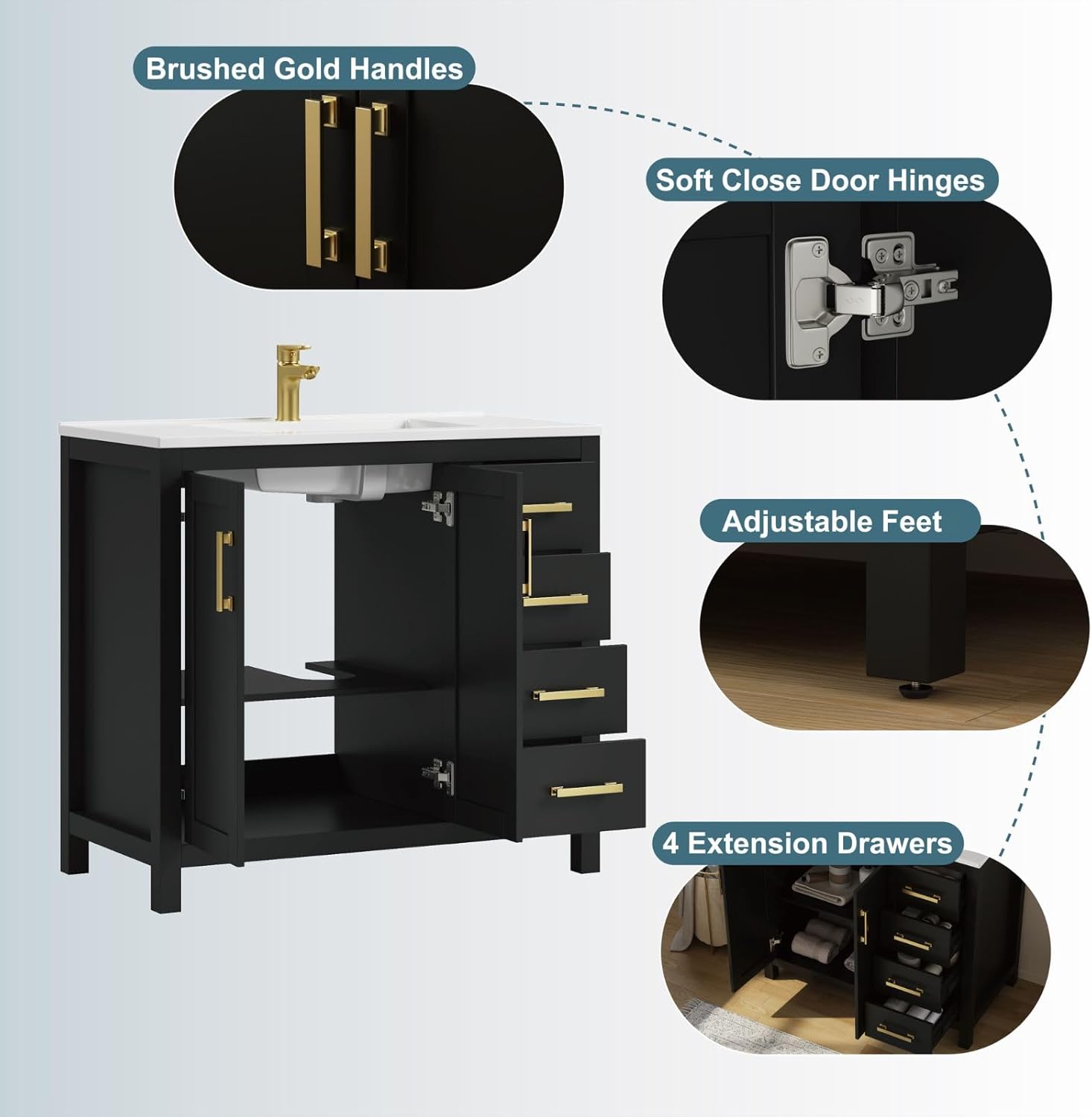 Brushed Gold Handles

Soft Close Door Hinges

Adjustable Feet

4 Extension Drawers