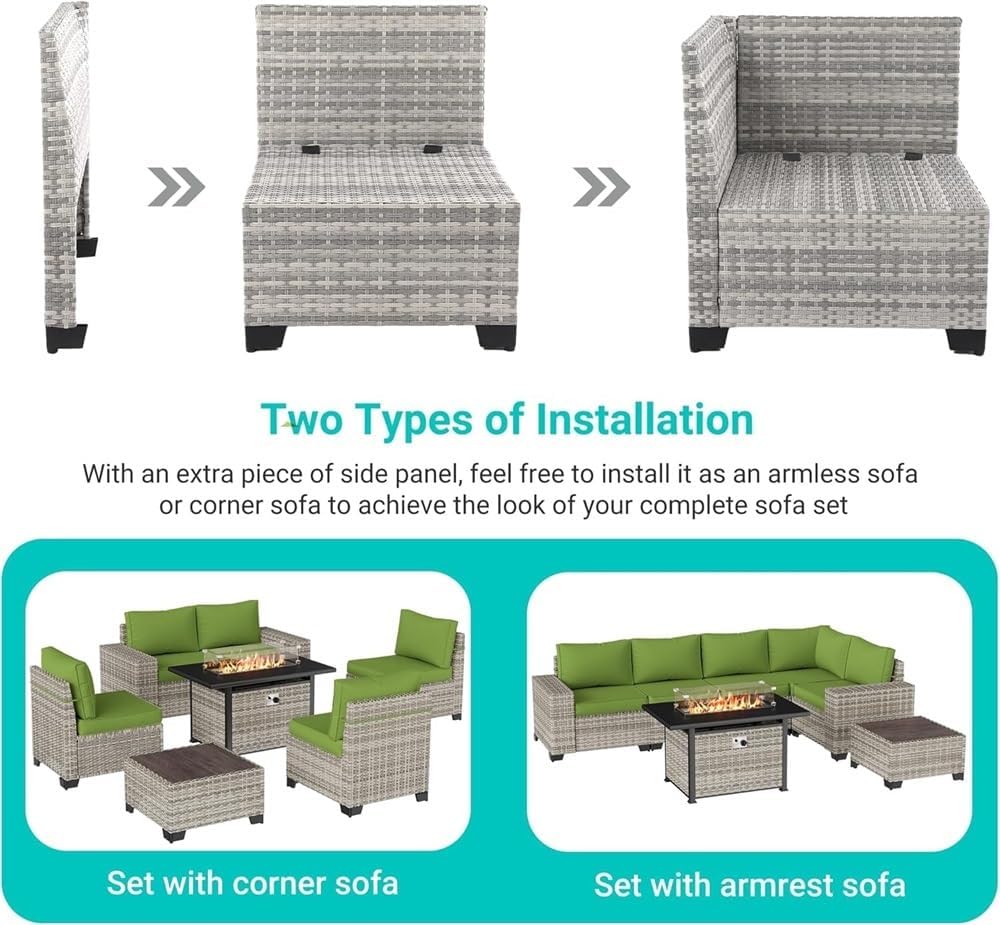 Two Types of Installation

With an extra piece of side panel, feel free to install it as an armless sofa or corner sofa to achieve the look of your complete sofa set

Set with corner sofa

Set with armrest sofa