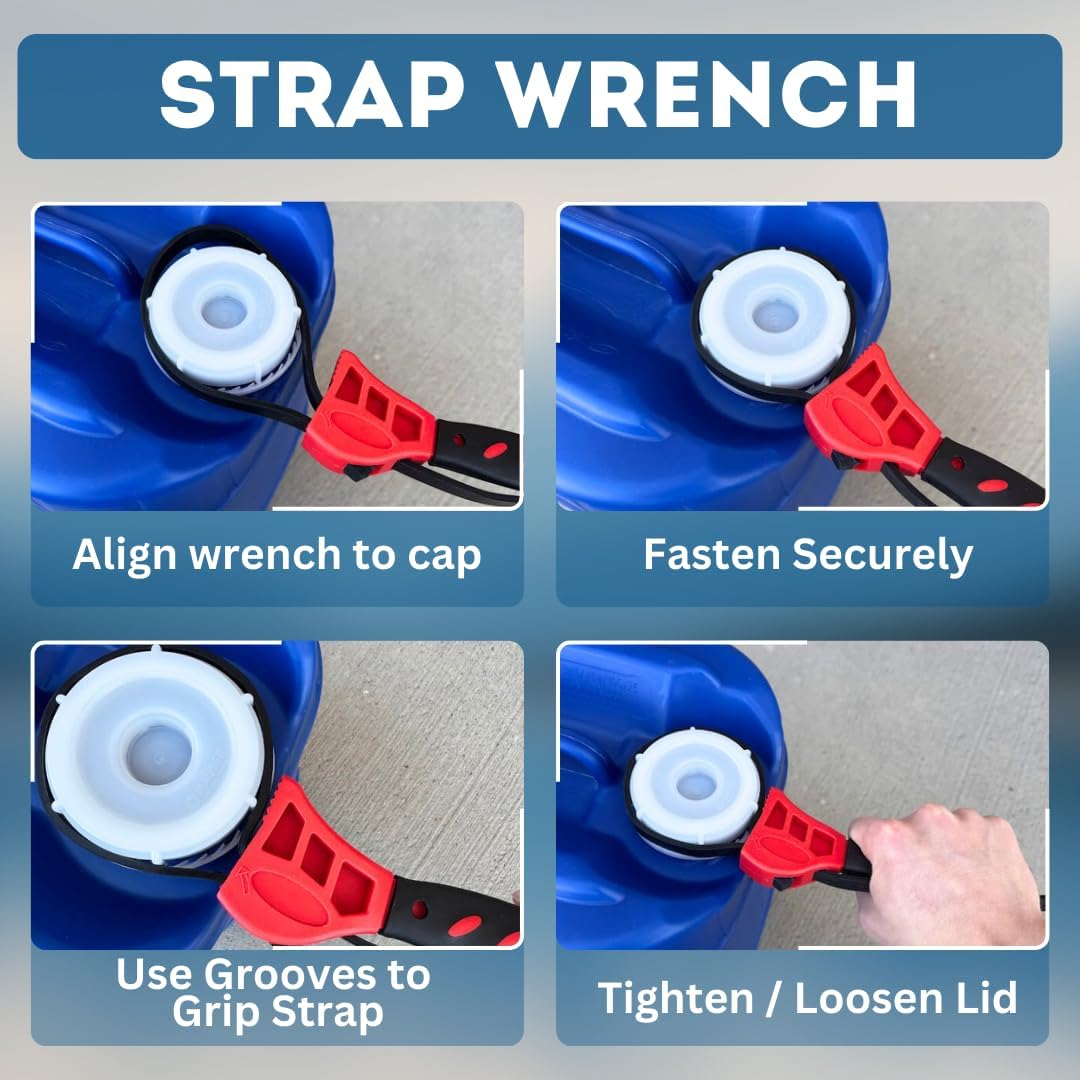 STRAP WRENCH

Align wrench to cap

Fasten Securely

Use Grooves to Grip Strap

Tighten / Loosen Lid