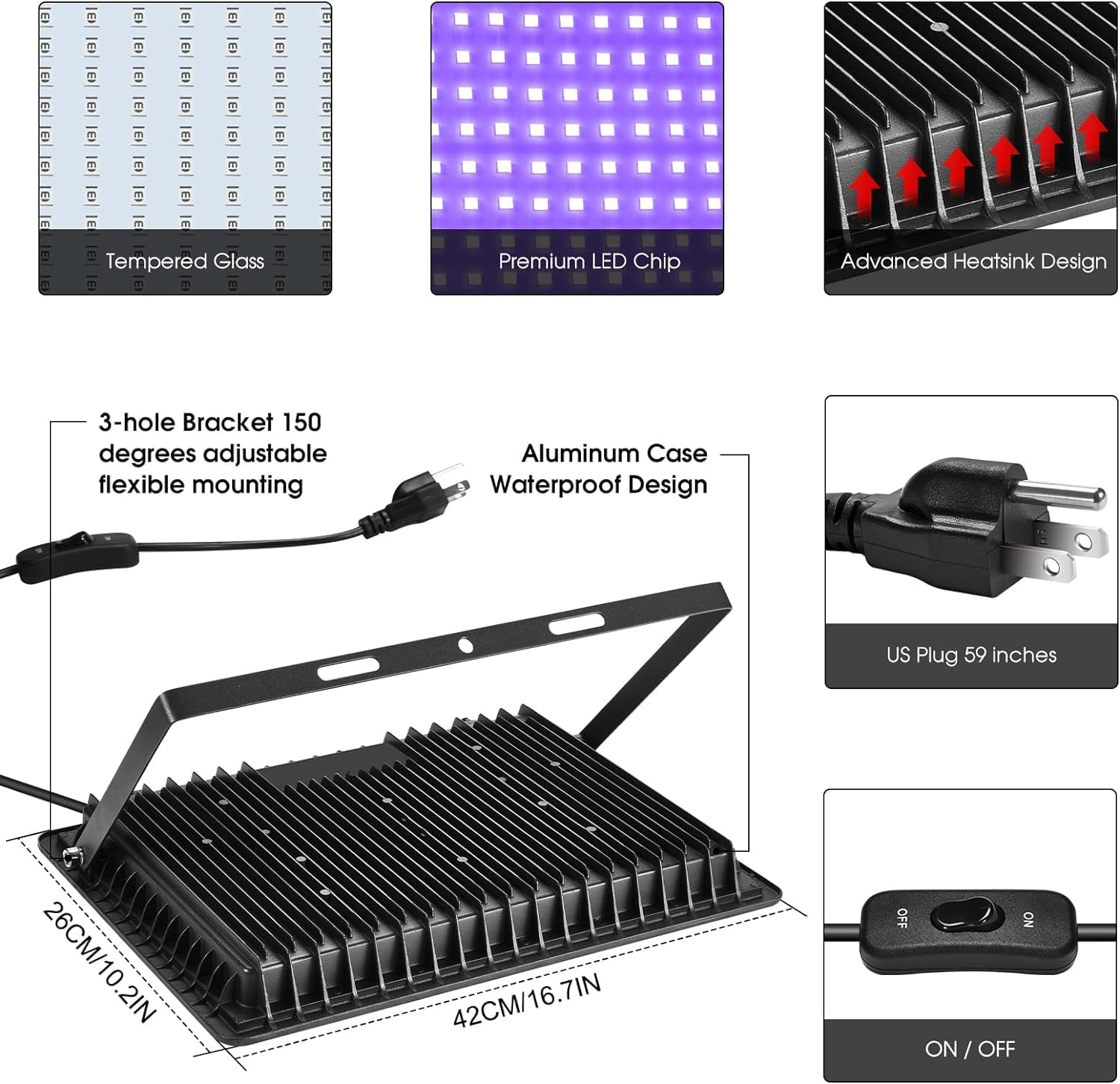 Tempered Glass

Premium LED Chip

Advanced Heatsink Design

3-hole Bracket 150 degrees adjustable flexible mounting

Aluminum Case Waterproof Design

US Plug 59 inches

26CM/10.2IN

42CM/16.7IN

OFF

ON

ON / OFF