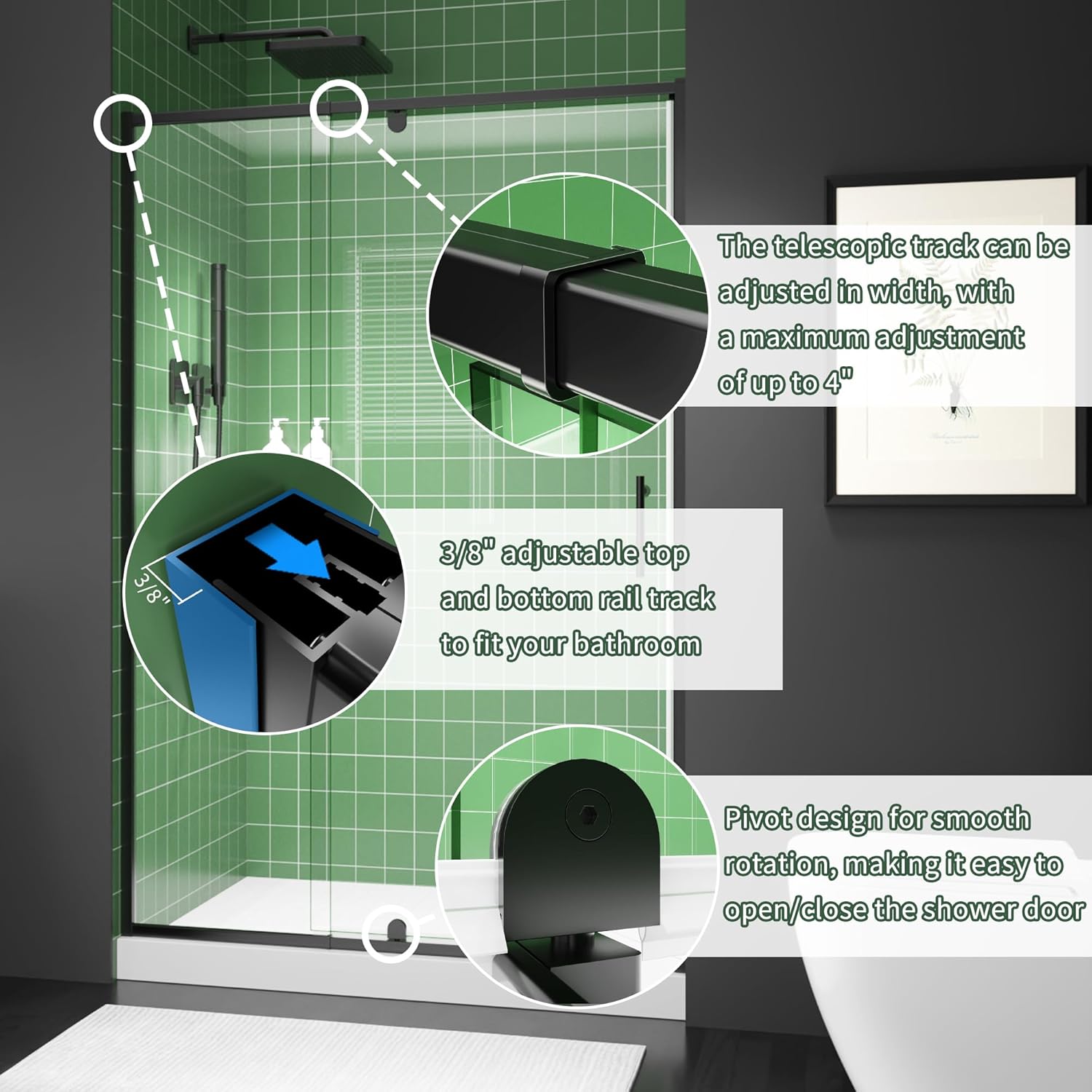 The telescopic track can be adjusted in width, with a maximum adjustment of up to 4"

3/8"

3/8" adjustable top and bottom rail track to fit your bathroom

Pivot design for smooth rotation, making it easy to open/close the shower door