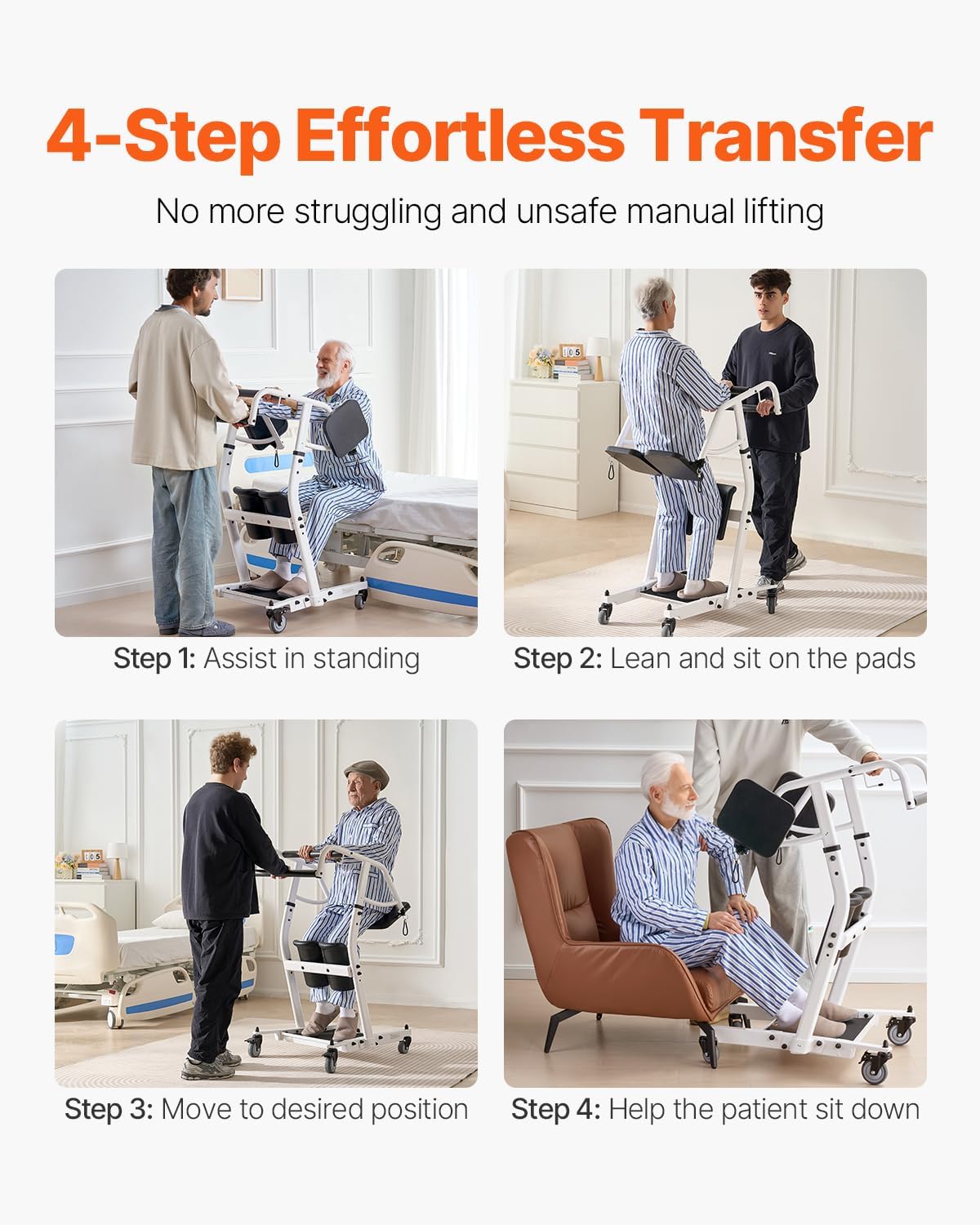 4-Step Effortless Transfer

No more struggling and unsafe manual lifting

Step 1: Assist in standing

Step 2: Lean and sit on the pads

Step 3: Move to desired position

Step 4: Help the patient sit down