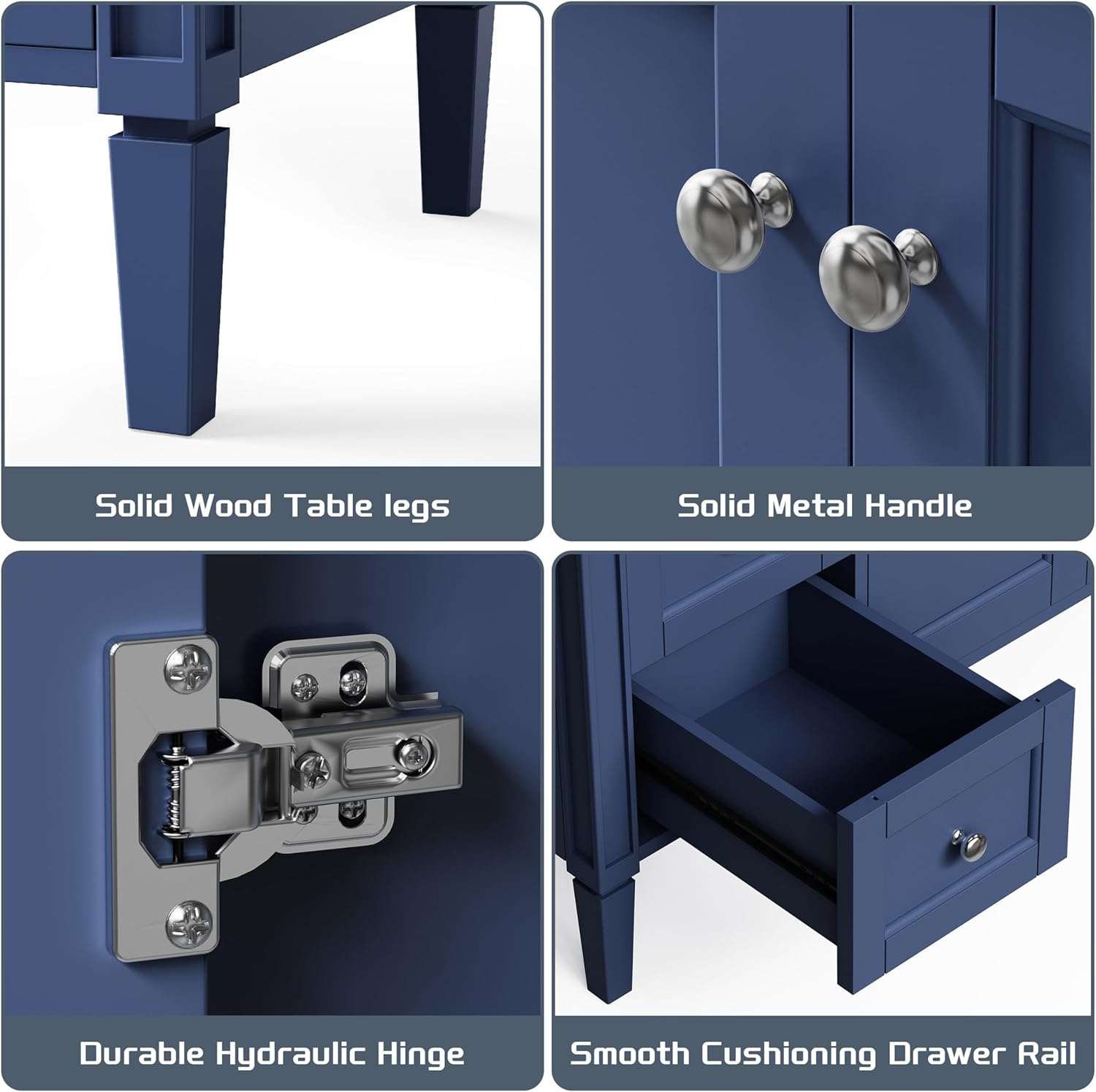 Solid Wood Table legs

Solid Metal Handle

Durable Hydraulic Hinge

Smooth Cushioning Drawer Rail