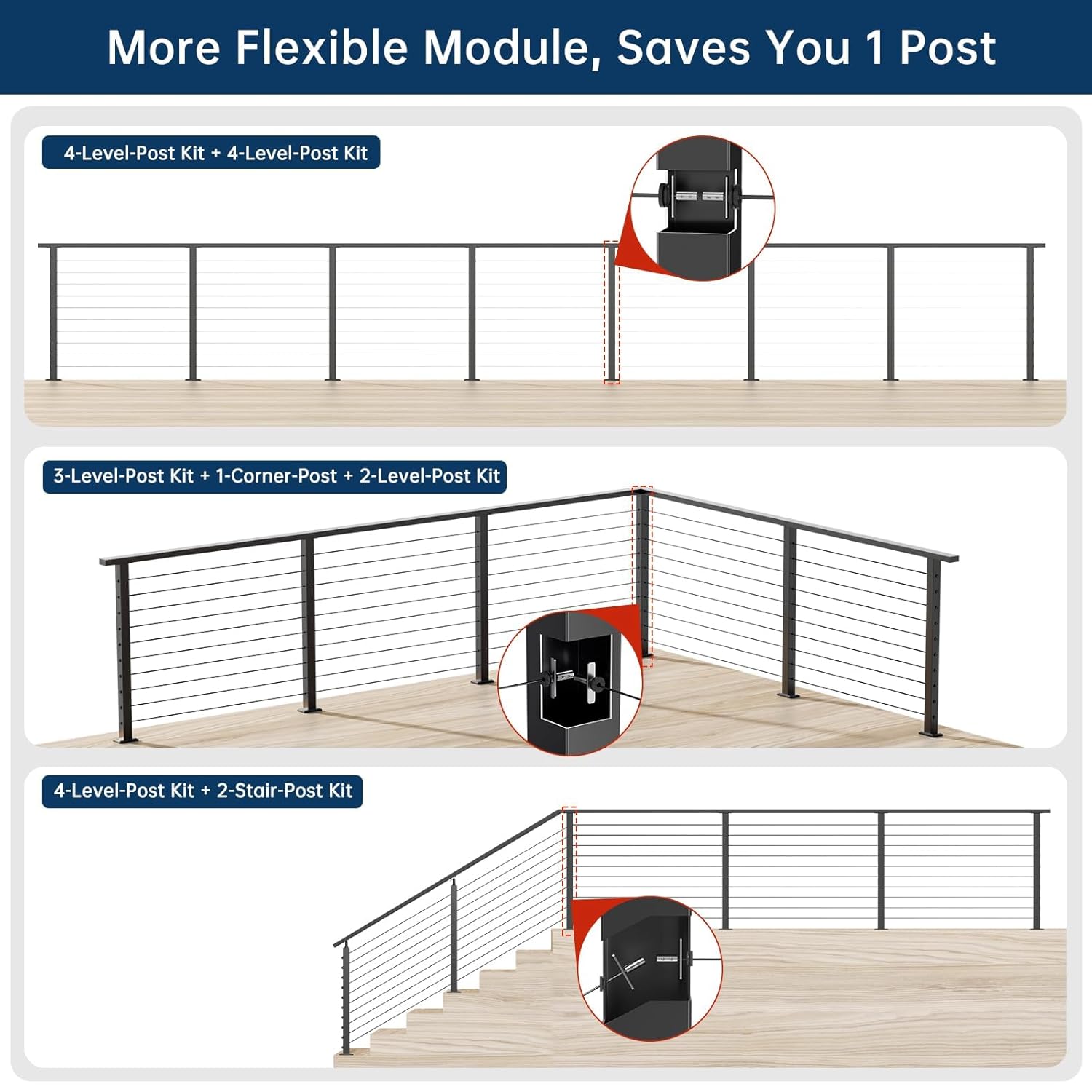 More Flexible Module, Saves You 1 Post

4-Level-Post Kit + 4-Level-Post Kit

3-Level-Post Kit + 1-Corner-Post + 2-Level-Post Kit

4-Level-Post Kit + 2-Stair-Post Kit