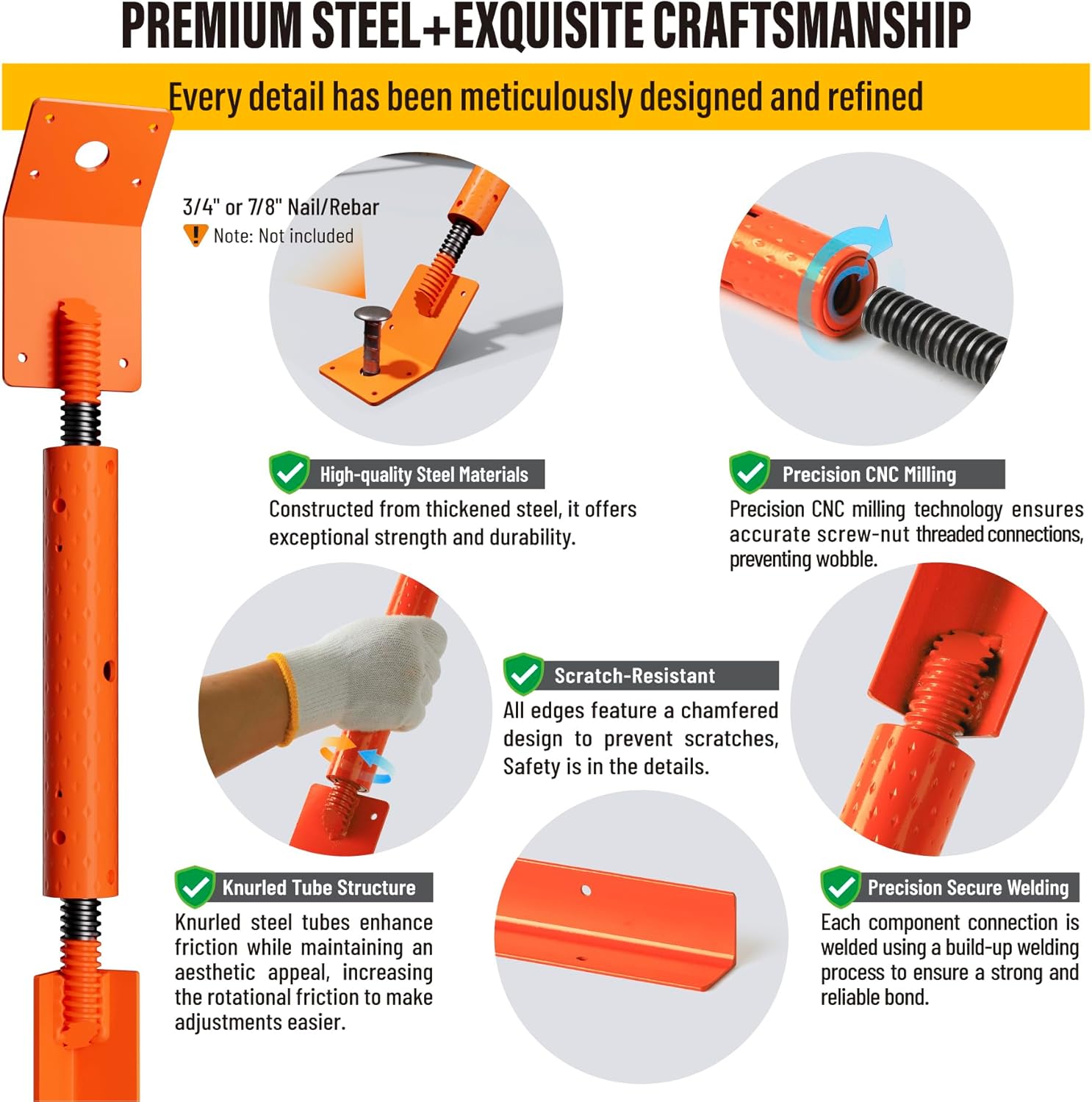 PREMIUM STEEL+EXQUISITE CRAFTSMANSHIP

Every detail has been meticulously designed and refined

3/4" or 7/8" Nail/Rebar
Note: Not included

High-quality Steel Materials
Constructed from thickened steel, it offers exceptional strength and durability.

Precision CNC Milling
Precision CNC milling technology ensures accurate screw-nut threaded connections, preventing wobble.

Scratch-Resistant
All edges feature a chamfered design to prevent scratches, Safety is in the details.

Knurled Tube Structure
Knurled steel tubes enhance friction while maintaining an aesthetic appeal, increasing the rotational friction to make adjustments easier.

Precision Secure Welding
Each component connection is welded using a build-up welding process to ensure a strong and reliable bond.