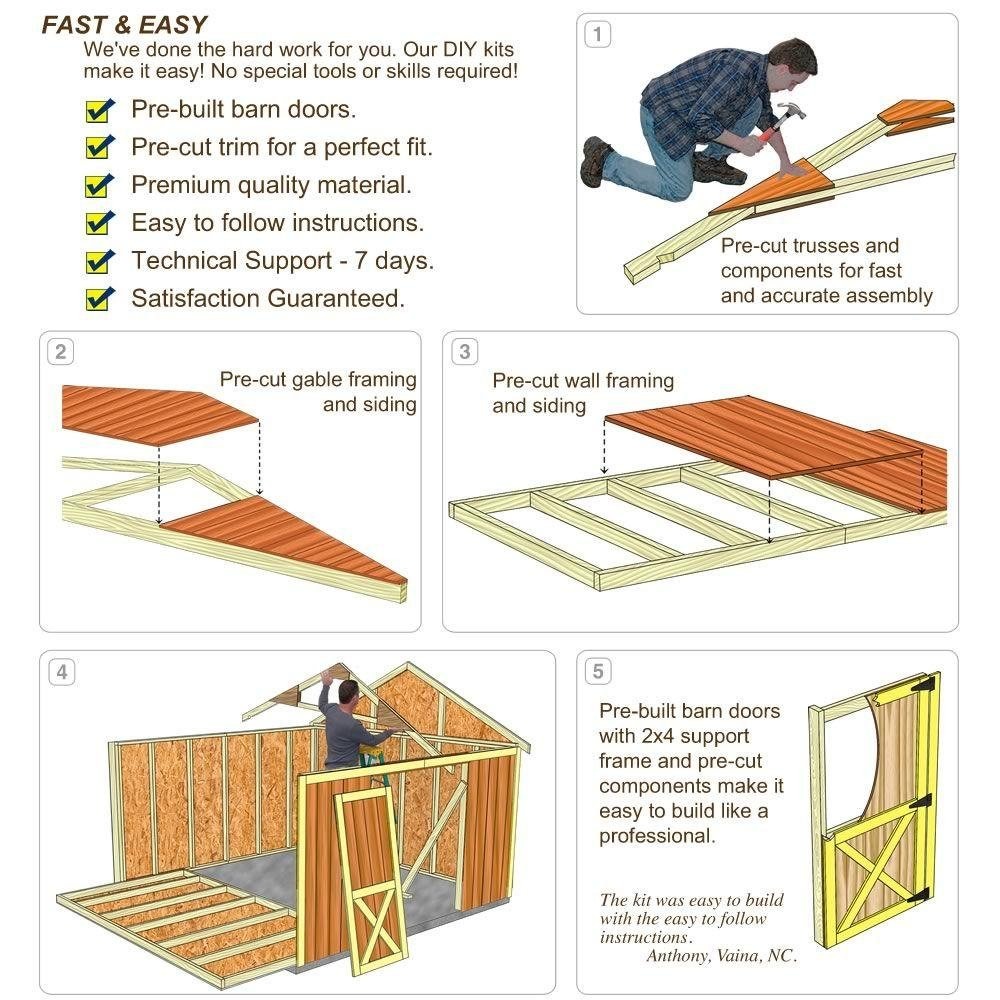 FAST & EASY
We've done the hard work for you. Our DIY kits make it easy! No special tools or skills required!

Pre-built barn doors.
Pre-cut trim for a perfect fit.
Premium quality material.
Easy to follow instructions.
Technical Support - 7 days.
Satisfaction Guaranteed.

1
Pre-cut trusses and components for fast and accurate assembly

2
Pre-cut gable framing and siding

3
Pre-cut wall framing and siding

4

5
Pre-built barn doors with 2x4 support frame and pre-cut components make it easy to build like a professional.

The kit was easy to build with the easy to follow instructions.
Anthony, Vaina, NC.