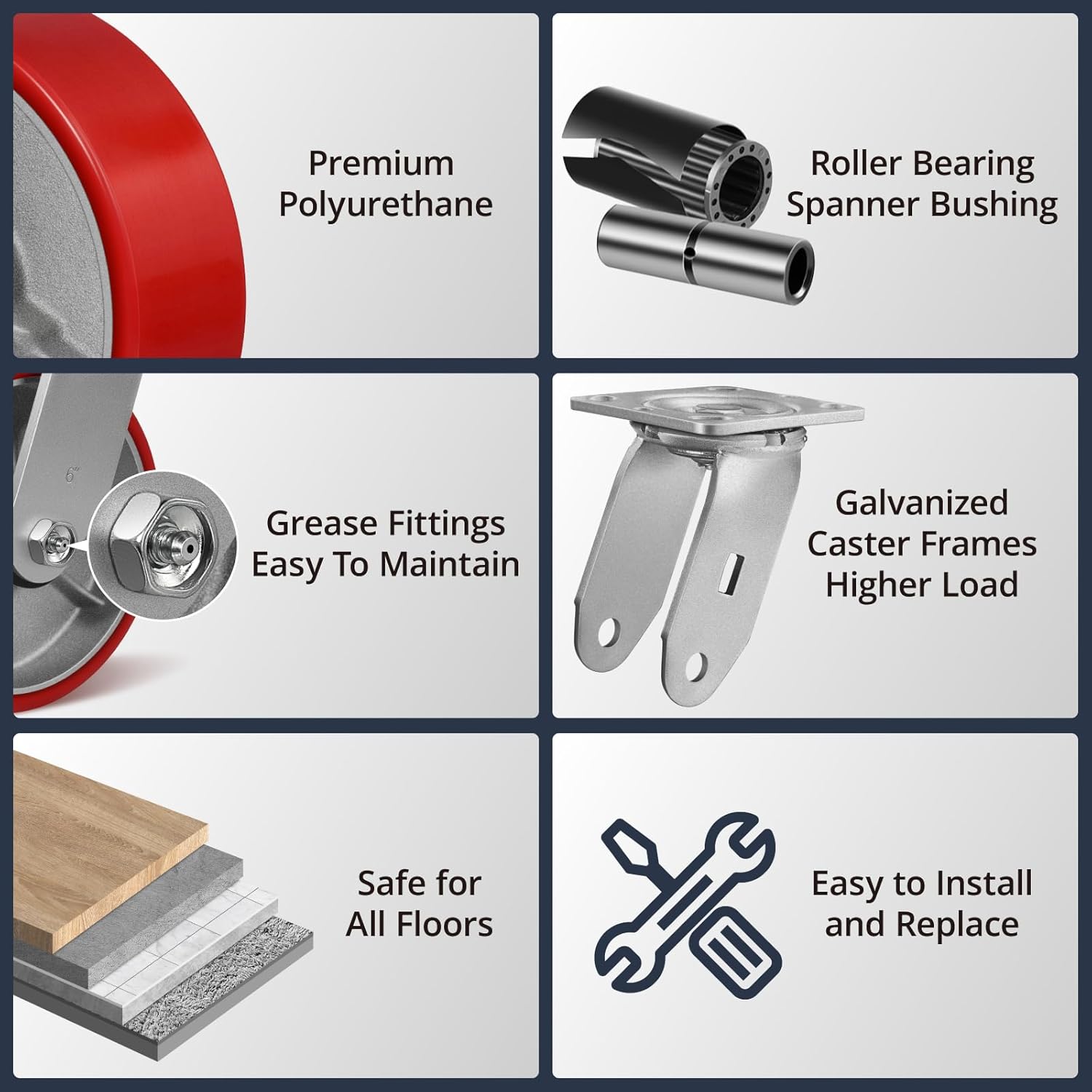 Premium Polyurethane

Roller Bearing Spanner Bushing

6"

Grease Fittings Easy To Maintain

Galvanized Caster Frames Higher Load

Safe for All Floors

Easy to Install and Replace