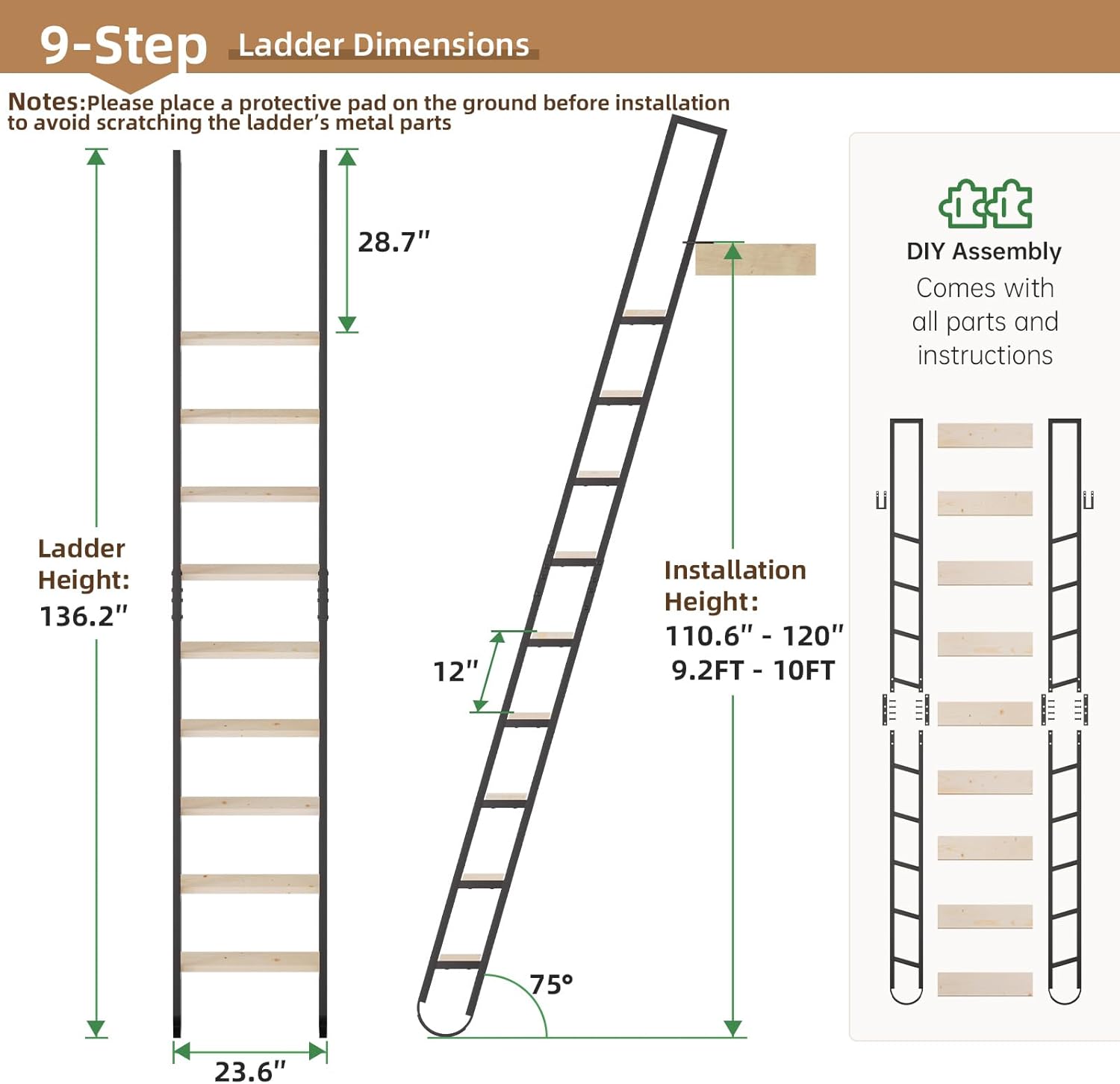 9-Step Ladder Dimensions

Notes:Please place a protective pad on the ground before installation to avoid scratching the ladder's metal parts

28.7"

Ladder Height: 136.2"

23.6"

12"

75°

Installation Height: 110.6" - 120" 9.2FT - 10FT

DIY Assembly

Comes with all parts and instructions