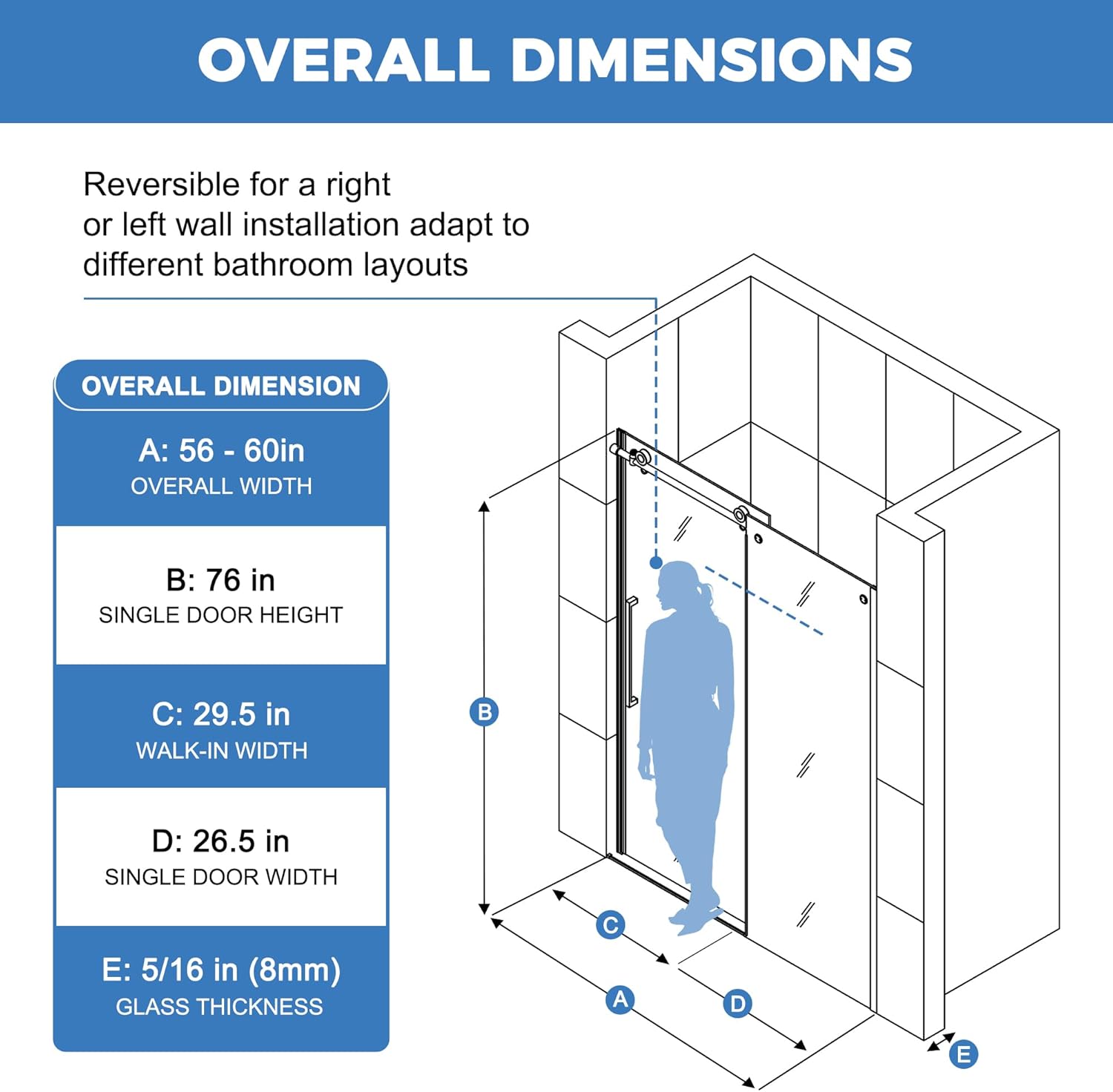 OVERALL DIMENSIONS

Reversible for a right or left wall installation adapt to different bathroom layouts

OVERALL DIMENSION

A: 56 - 60in
OVERALL WIDTH

B: 76 in
SINGLE DOOR HEIGHT

C: 29.5 in
WALK-IN WIDTH

D: 26.5 in
SINGLE DOOR WIDTH

E: 5/16 in (8mm)
GLASS THICKNESS

B

C

A

D

E