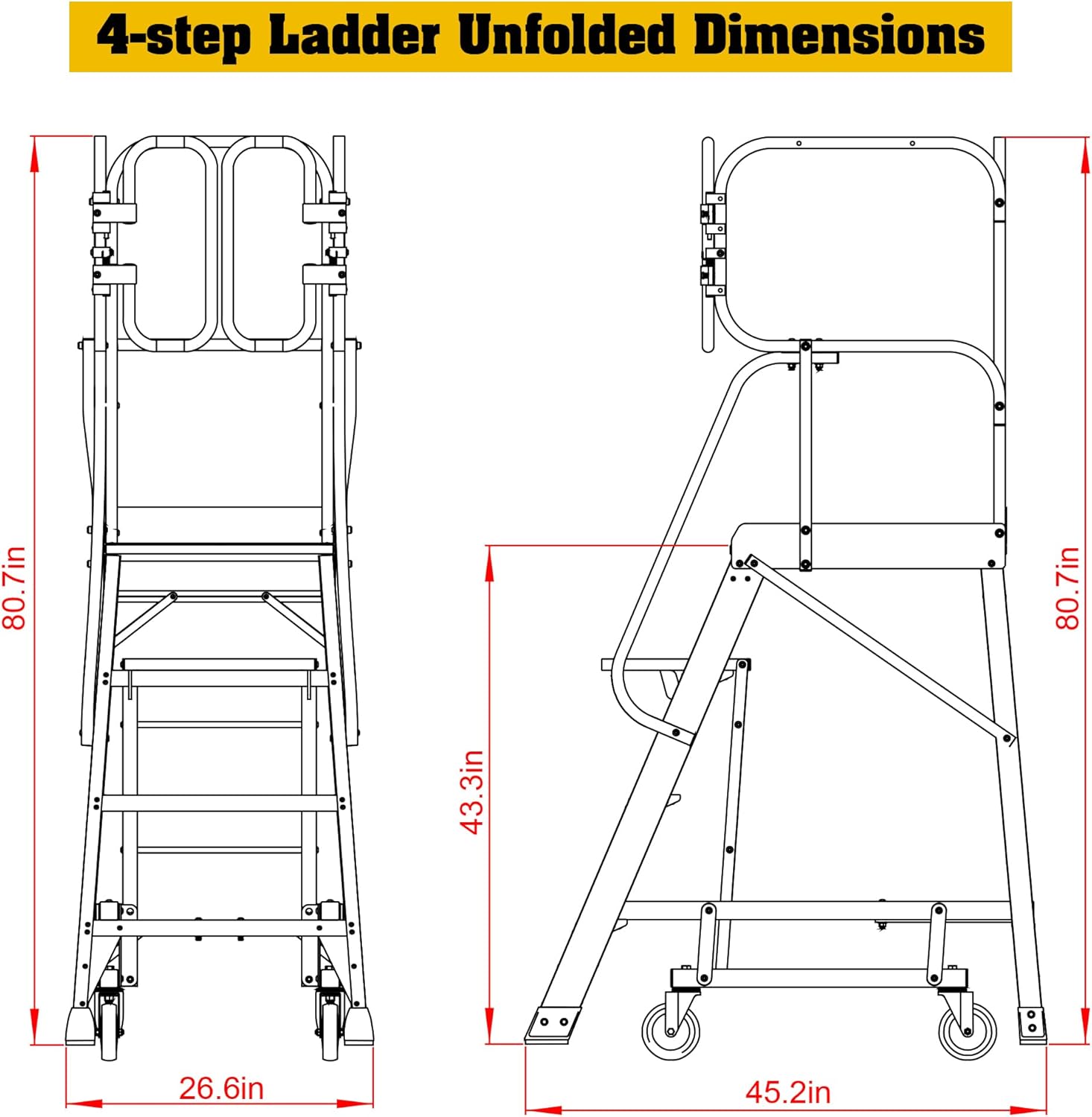 4-step Ladder Unfolded Dimensions

80.7in

26.6in

43.3in

80.7in

45.2in