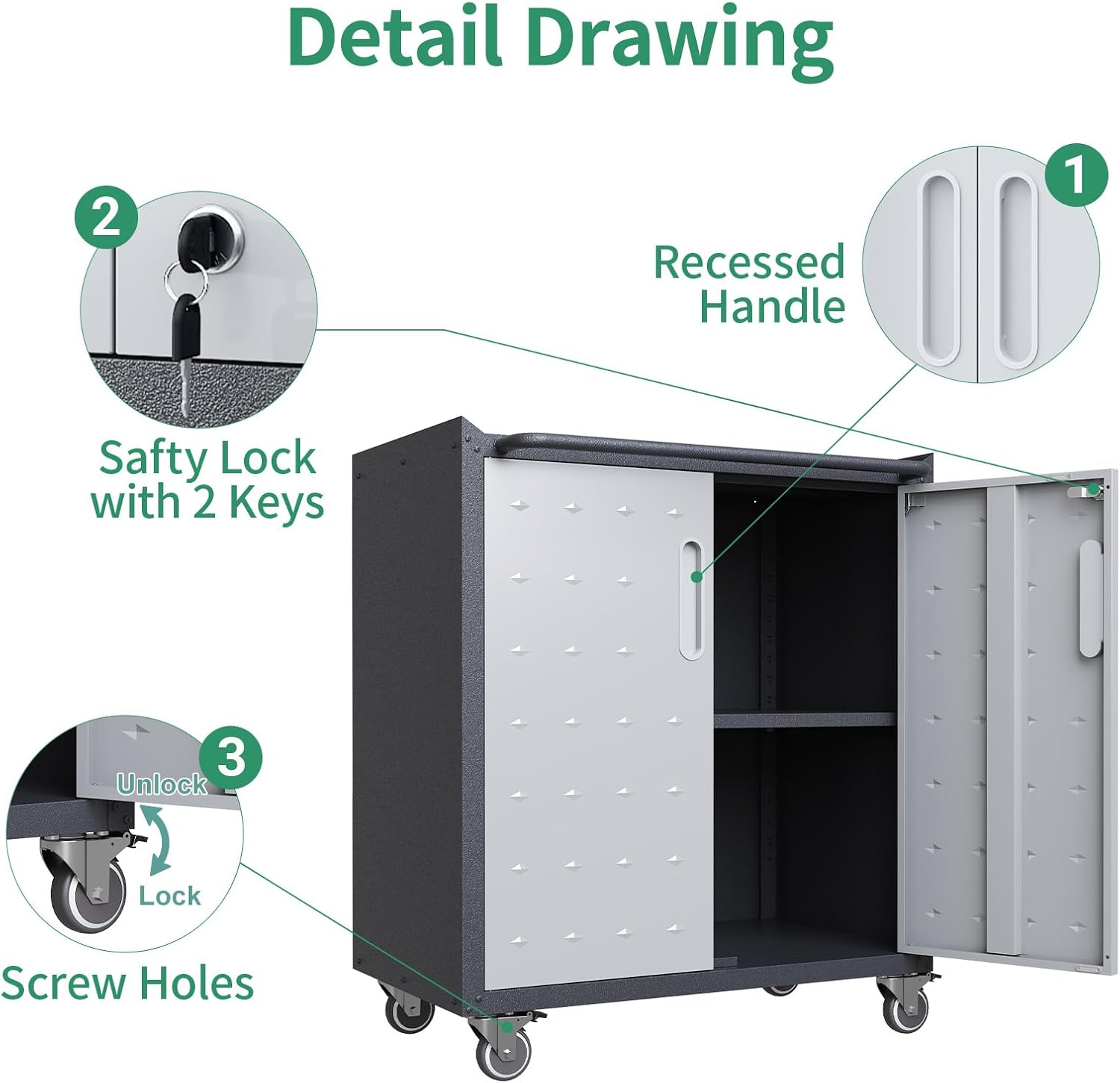 Detail Drawing

2

Safty Lock with 2 Keys

1

Recessed Handle

3

Unlock

Lock

Screw Holes