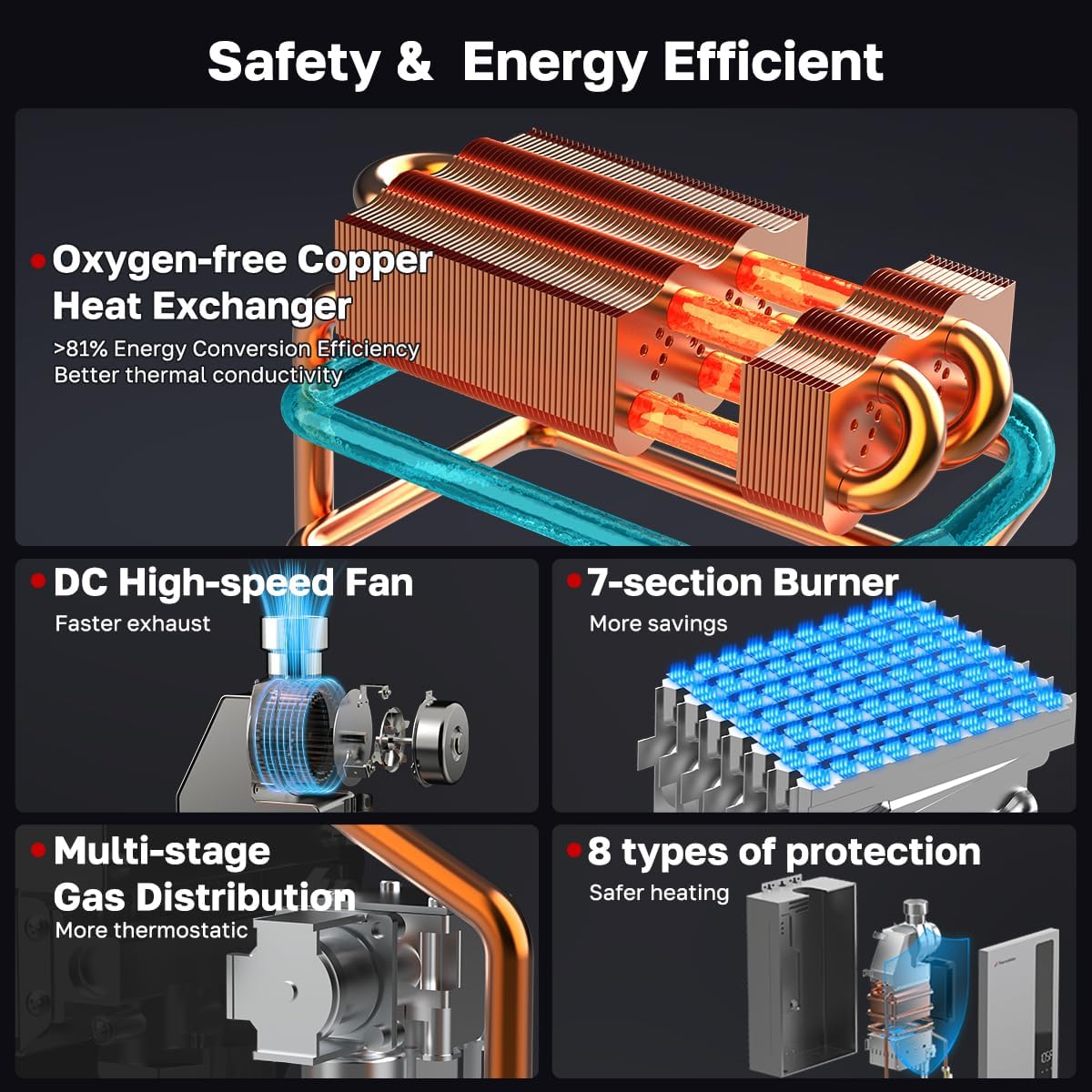 Safety & Energy Efficient

Oxygen-free Copper Heat Exchanger

>81% Energy Conversion Efficiency
Better thermal conductivity

DC High-speed Fan

Faster exhaust

7-section Burner

More savings

Multi-stage Gas Distribution

More thermostatic

8 types of protection

Safer heating