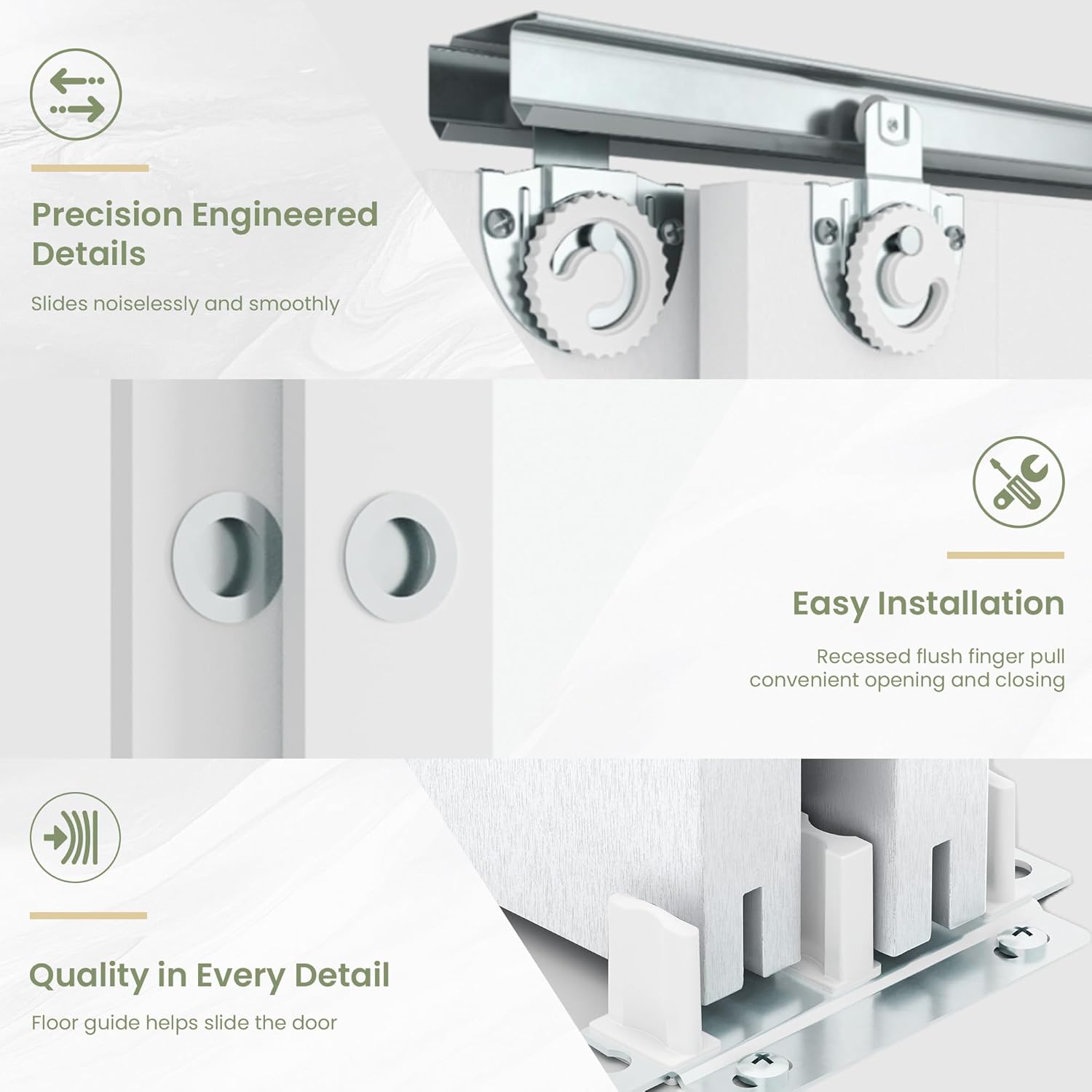 Precision Engineered Details

Slides noiselessly and smoothly

Easy Installation

Recessed flush finger pull convenient opening and closing

Quality in Every Detail

Floor guide helps slide the door