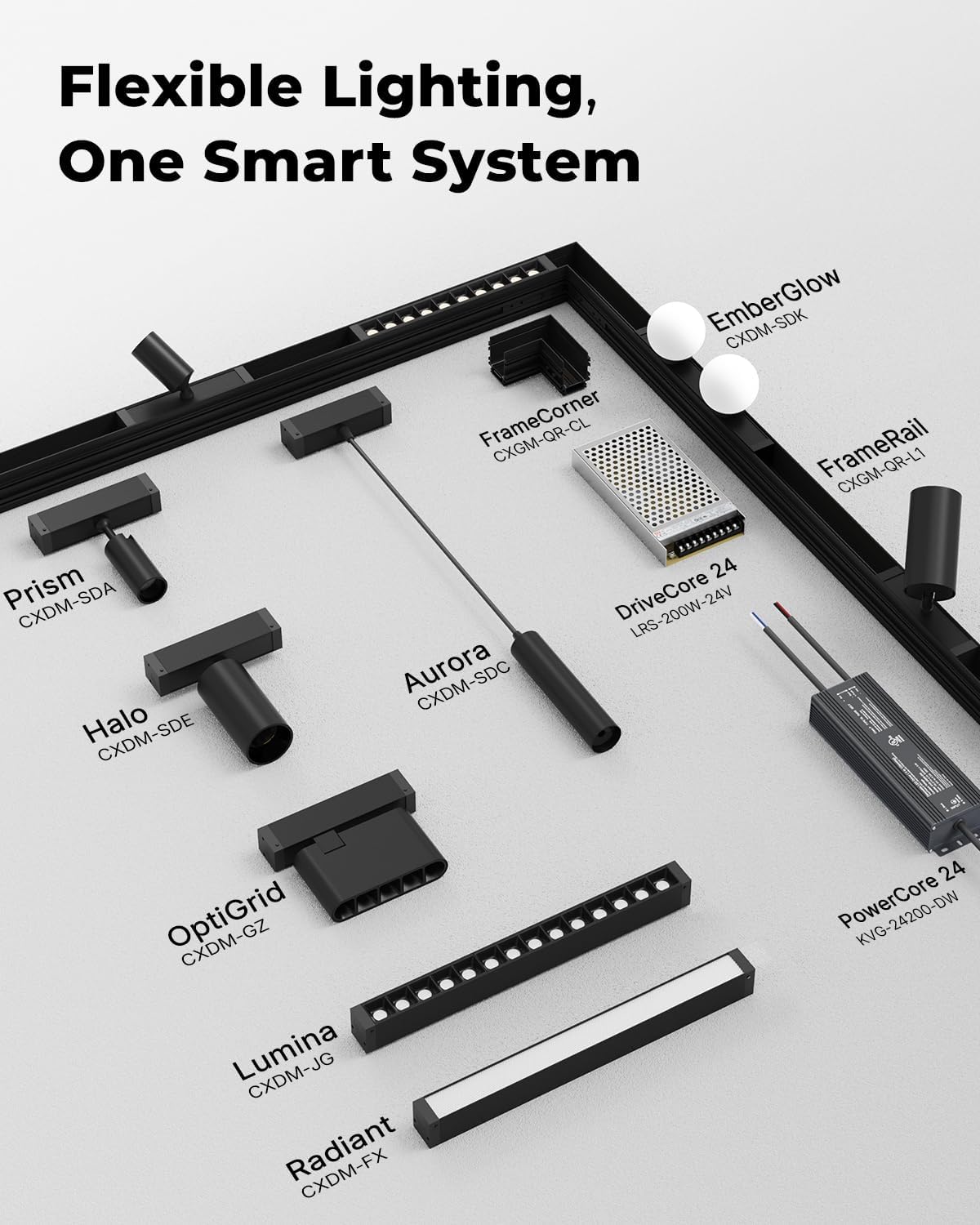 Flexible Lighting,
One Smart System

EmberGlow
CXDM-SDK

FrameCorner
CXGM-QR-CL

FrameRail
CXGM-QR-L1

Prism
CXDM-SDA

DriveCore 24
LRS-200W-24V

Aurora
CXDM-SDC

Halo
CXDM-SDE

OptiGrid
CXDM-GZ

PowerCore 24
KVG-24200-DW

Lumina
CXDM-JG

Radiant
CXDM-FX