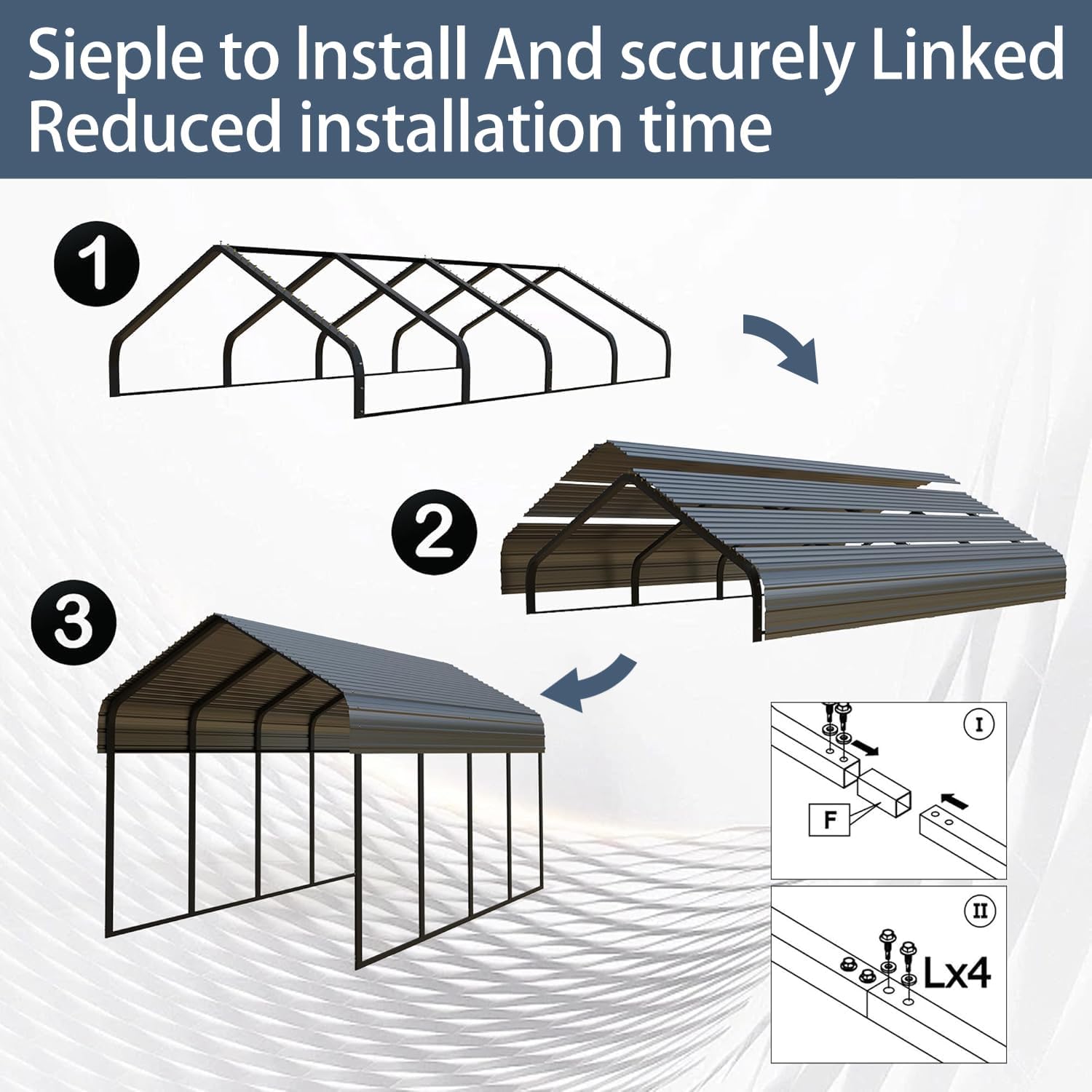 Sieple to Install And sccurely Linked
Reduced installation time

1

2

3

I

F

II

Lx4