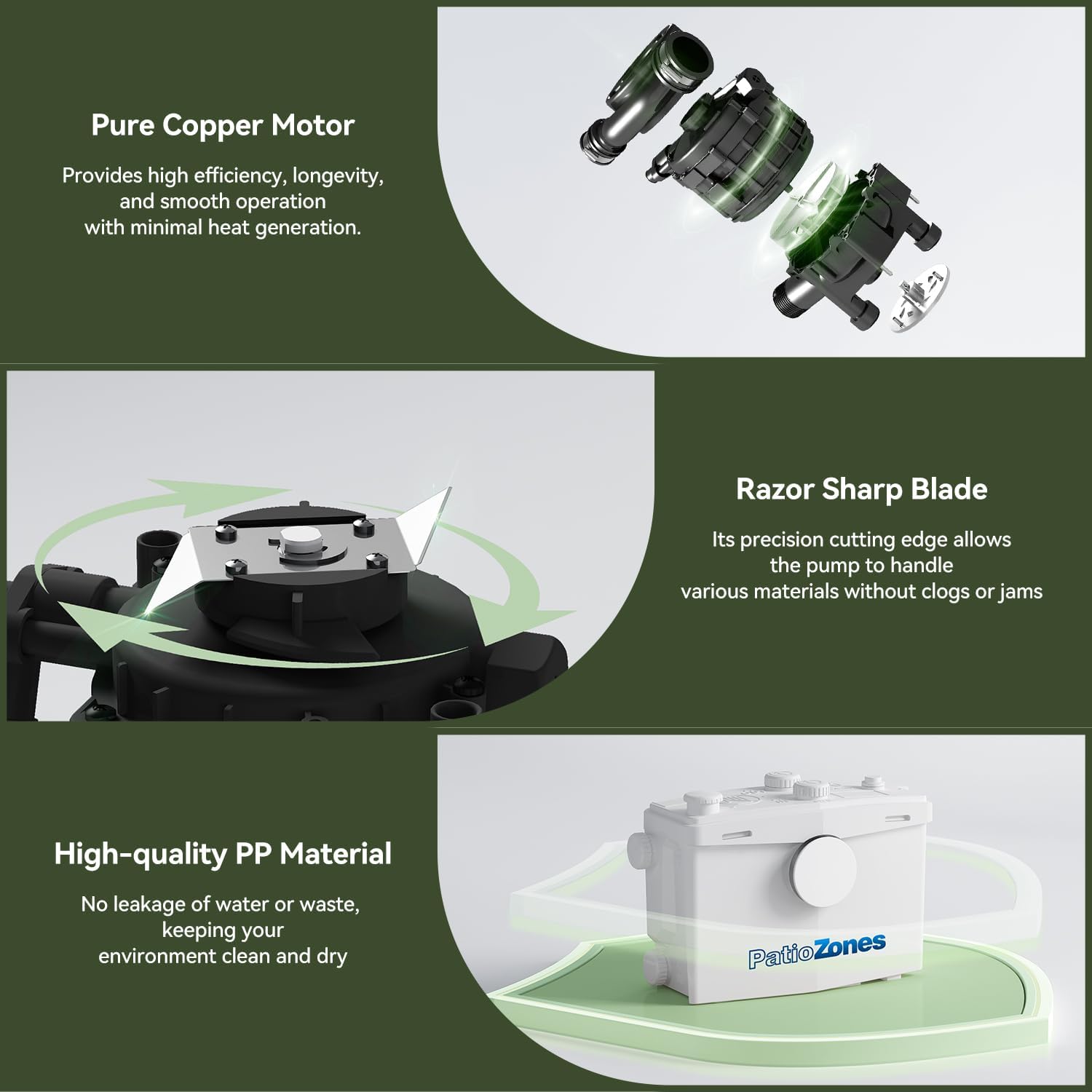 Pure Copper Motor

Provides high efficiency, longevity, and smooth operation with minimal heat generation.

Razor Sharp Blade

Its precision cutting edge allows the pump to handle various materials without clogs or jams

High-quality PP Material

No leakage of water or waste, keeping your environment clean and dry

PatioZones