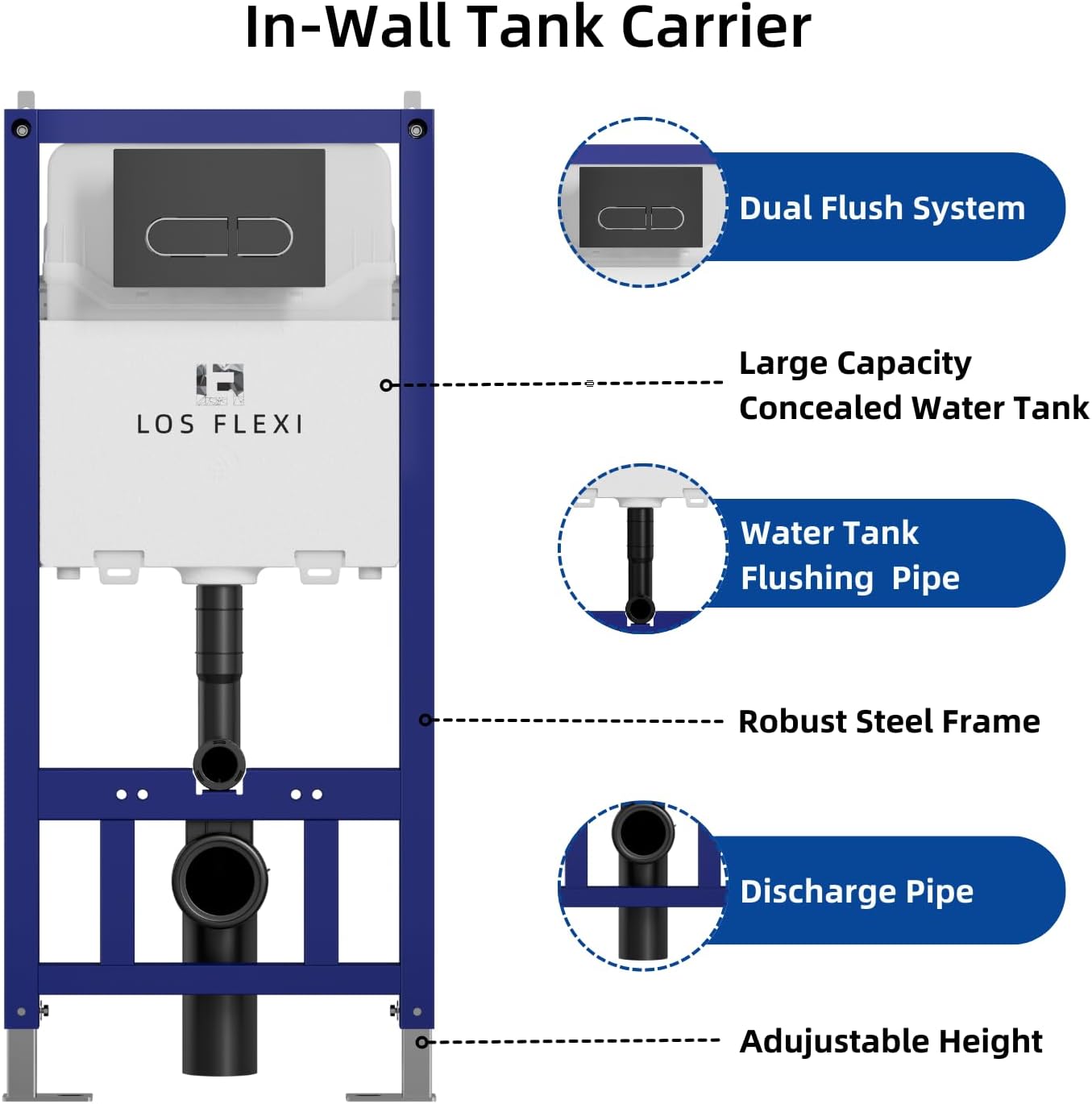 In-Wall Tank Carrier

LOS FLEXI

Dual Flush System

Large Capacity
Concealed Water Tank

Water Tank
Flushing Pipe

Robust Steel Frame

Discharge Pipe

Adujustable Height