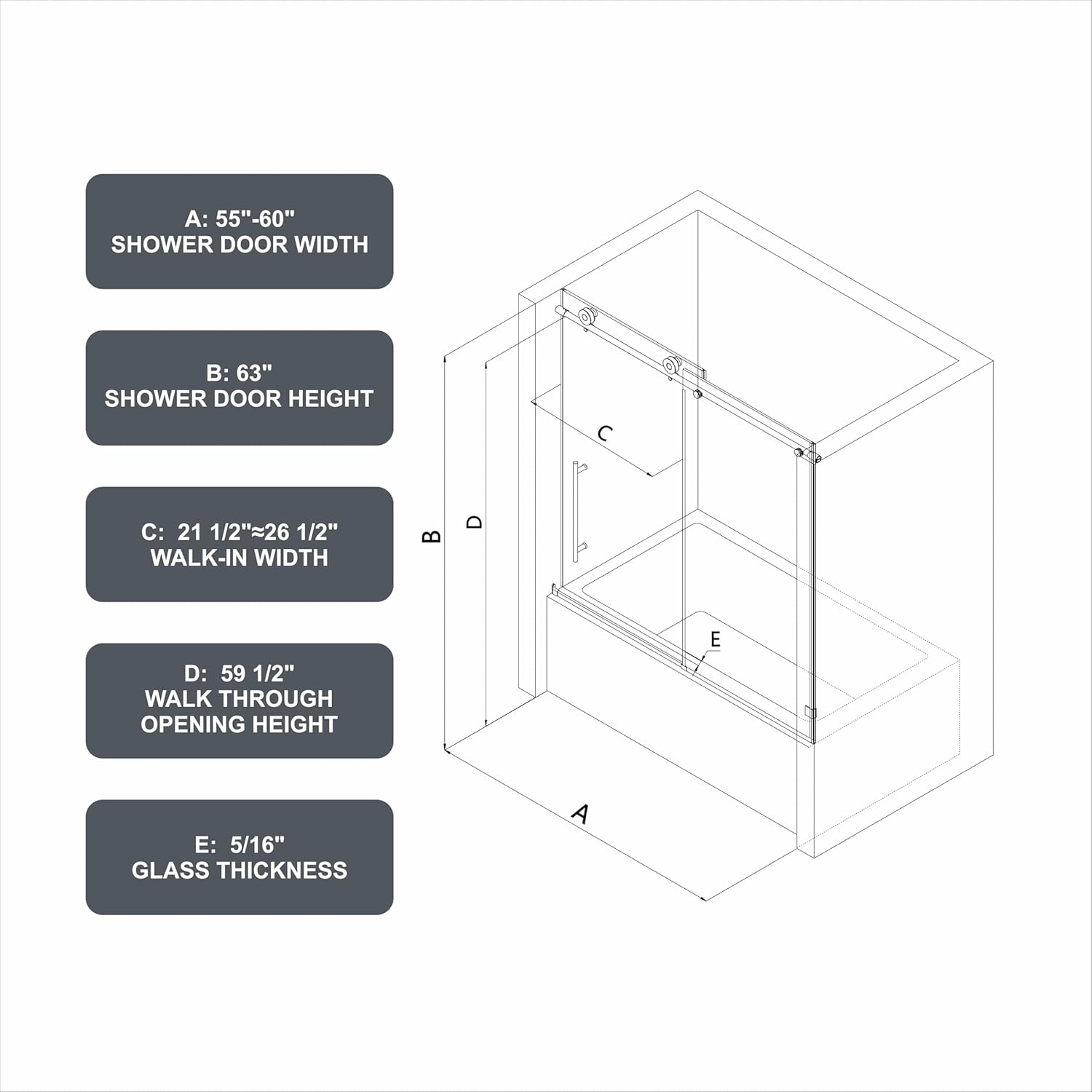 A: 55"-60"
SHOWER DOOR WIDTH

B: 63"
SHOWER DOOR HEIGHT

C: 21 1/2"≈26 1/2"
WALK-IN WIDTH

D: 59 1/2"
WALK THROUGH
OPENING HEIGHT

E: 5/16"
GLASS THICKNESS

B

D

C

E

A