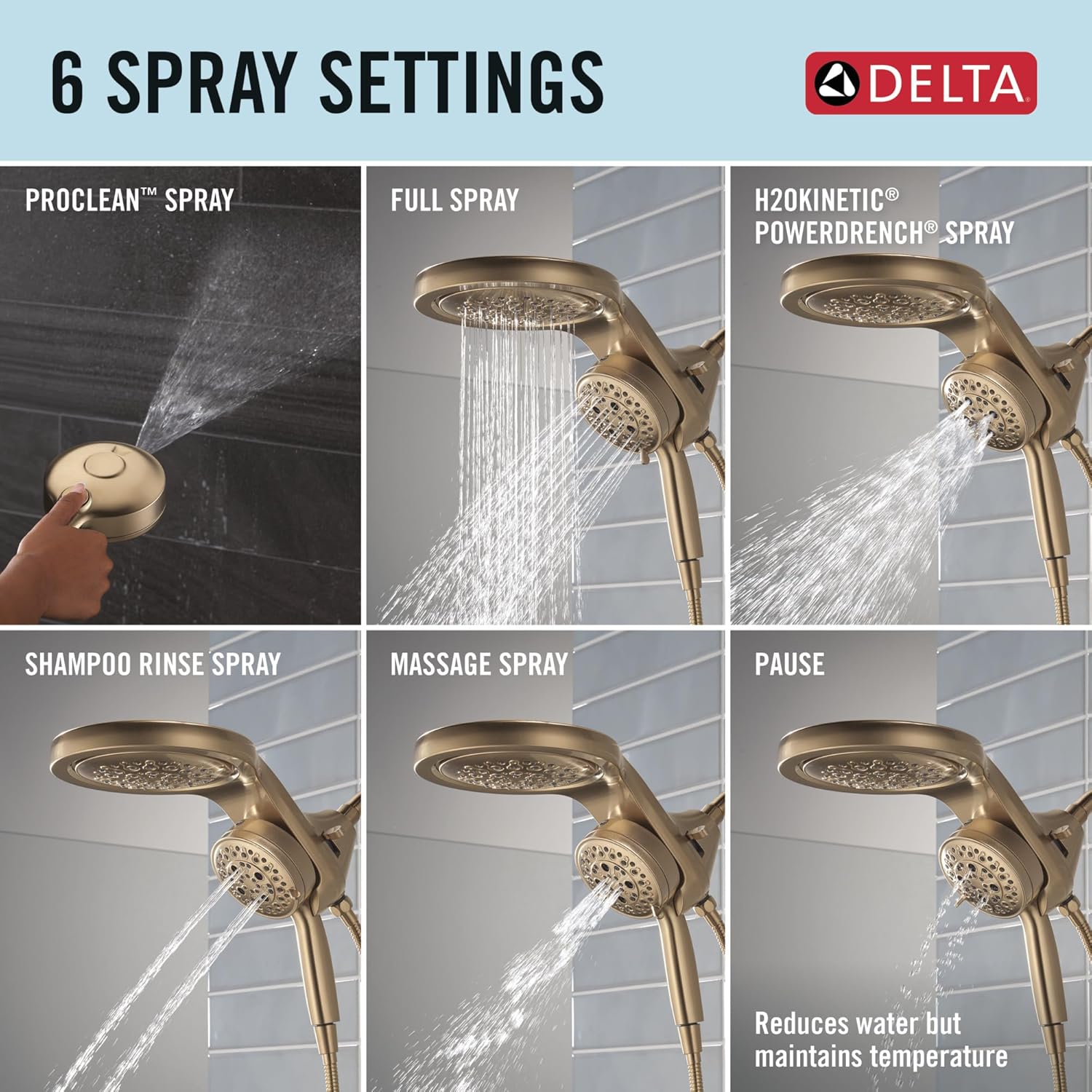 6 SPRAY SETTINGS

DELTA

PROCLEAN™ SPRAY

FULL SPRAY

H2OKINETIC® POWERDRENCH® SPRAY

SHAMPOO RINSE SPRAY

MASSAGE SPRAY

PAUSE

Reduces water but maintains temperature