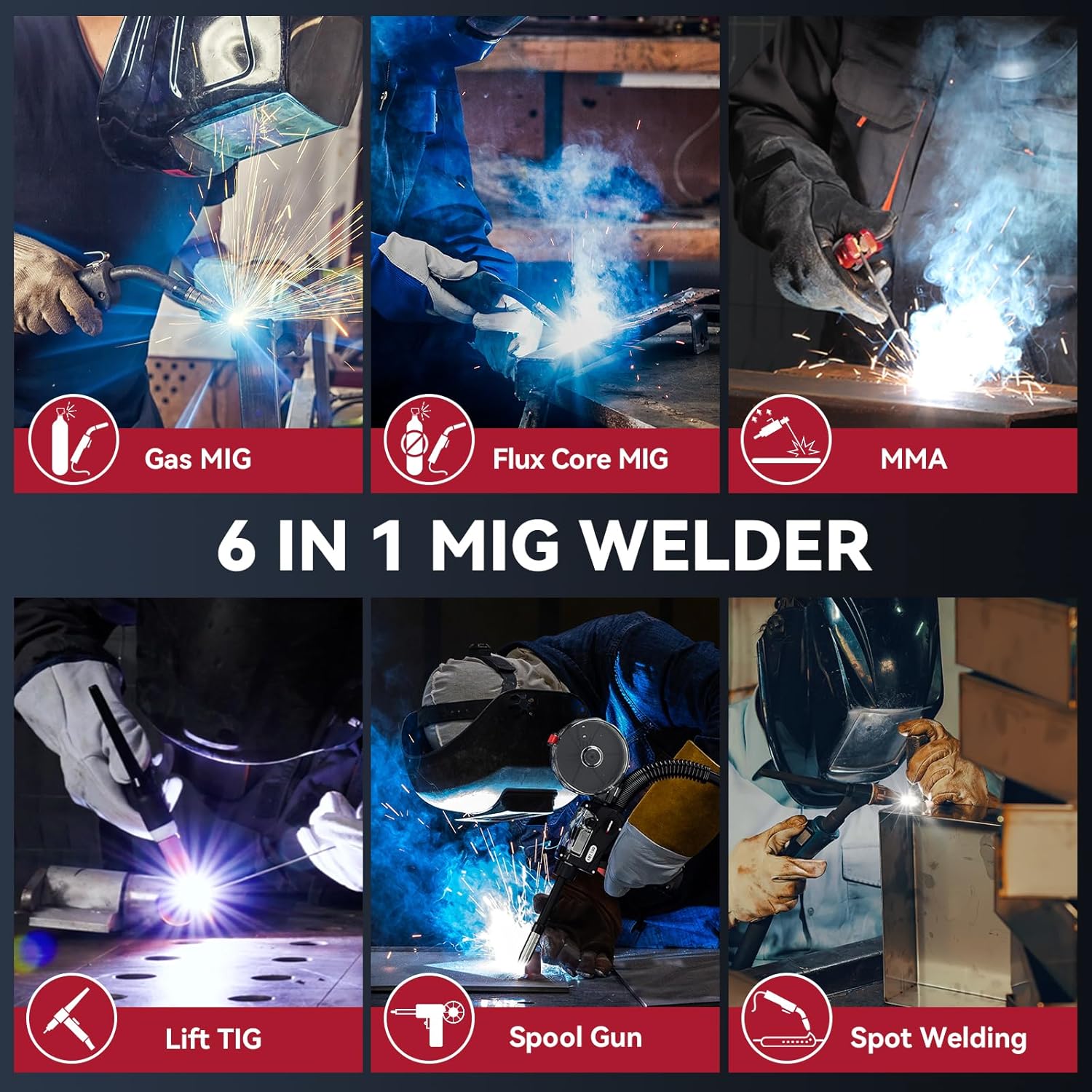 Gas MIG

Flux Core MIG

MMA

6 IN 1 MIG WELDER

Lift TIG

Spool Gun

Spot Welding