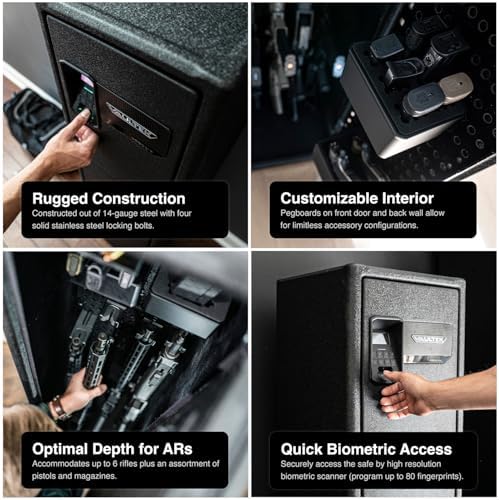 VAULTEK

Rugged Construction
Constructed out of 14-gauge steel with four solid stainless steel locking bolts.

Customizable Interior
Pegboards on front door and back wall allow for limitless accessory configurations.

Optimal Depth for ARs
Accommodates up to 6 rifles plus an assortment of pistols and magazines.

VAULTEK

Quick Biometric Access
Securely access the safe by high resolution biometric scanner (program up to 80 fingerprints).