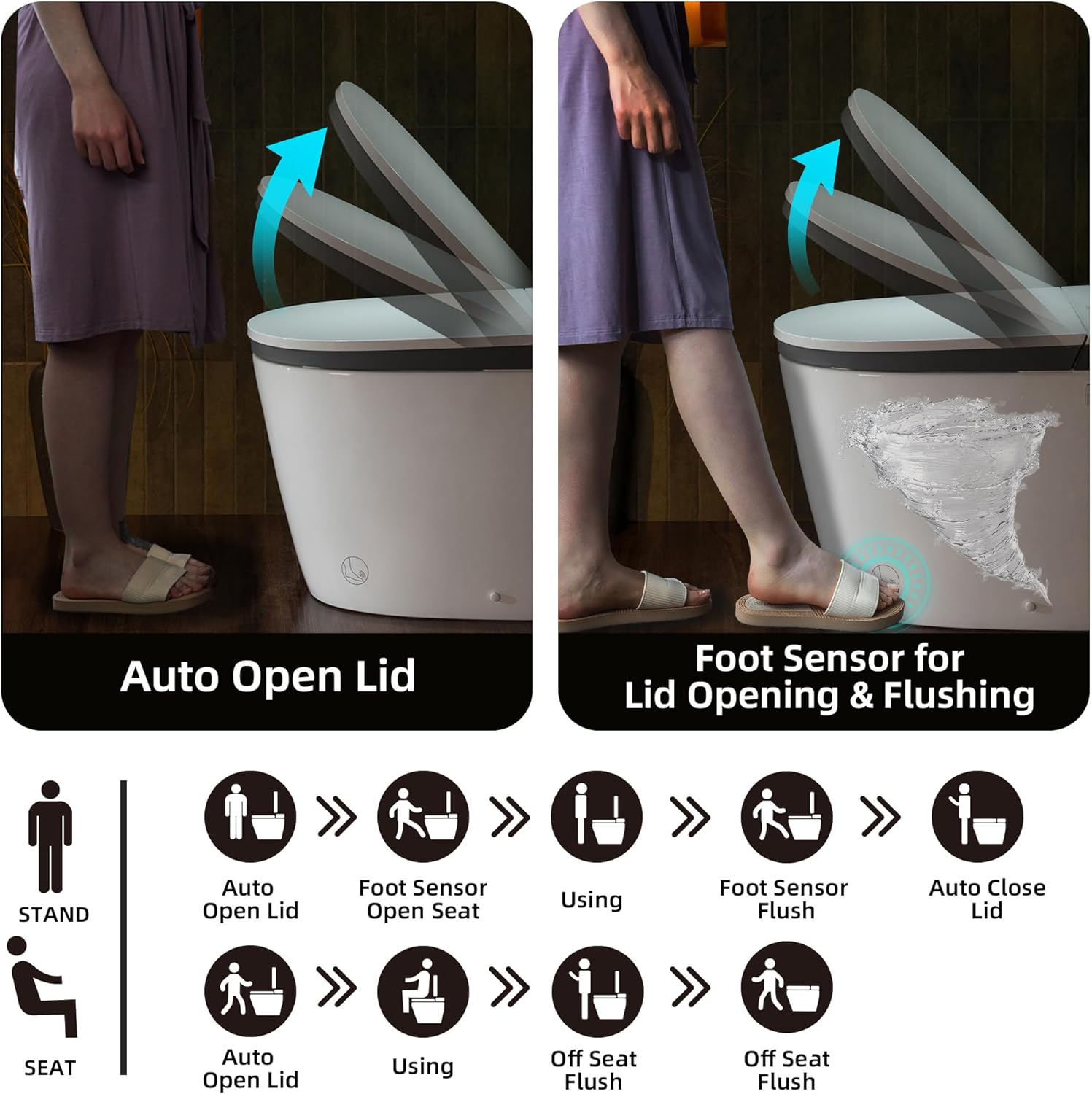 Auto Open Lid

Foot Sensor for Lid Opening & Flushing

STAND

Auto Open Lid

Foot Sensor Open Seat

Using

Foot Sensor Flush

Auto Close Lid

SEAT

Auto Open Lid

Using

Off Seat Flush

Off Seat Flush