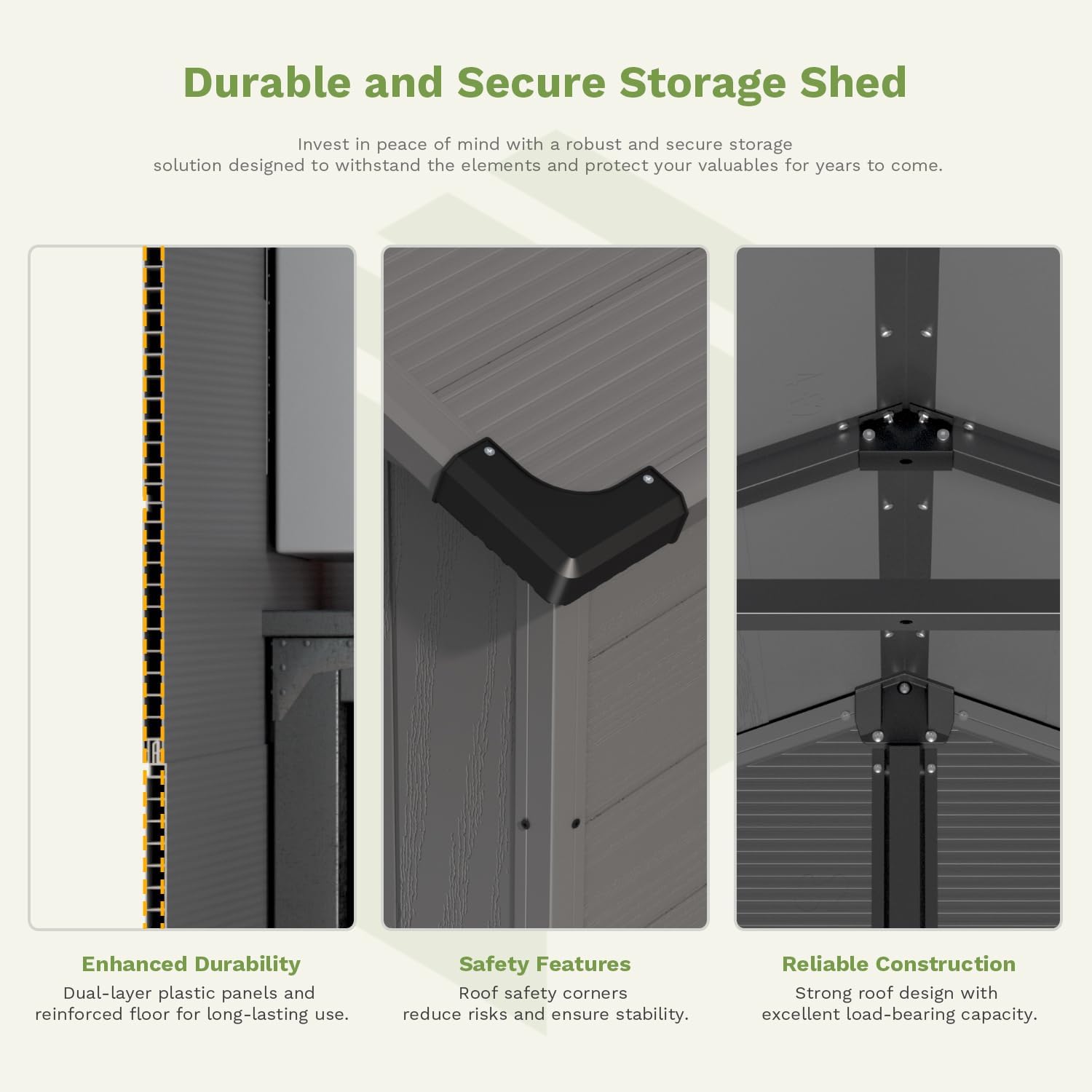 Durable and Secure Storage Shed

Invest in peace of mind with a robust and secure storage solution designed to withstand the elements and protect your valuables for years to come.

Enhanced Durability
Dual-layer plastic panels and reinforced floor for long-lasting use.

Safety Features
Roof safety corners reduce risks and ensure stability.

Reliable Construction
Strong roof design with excellent load-bearing capacity.