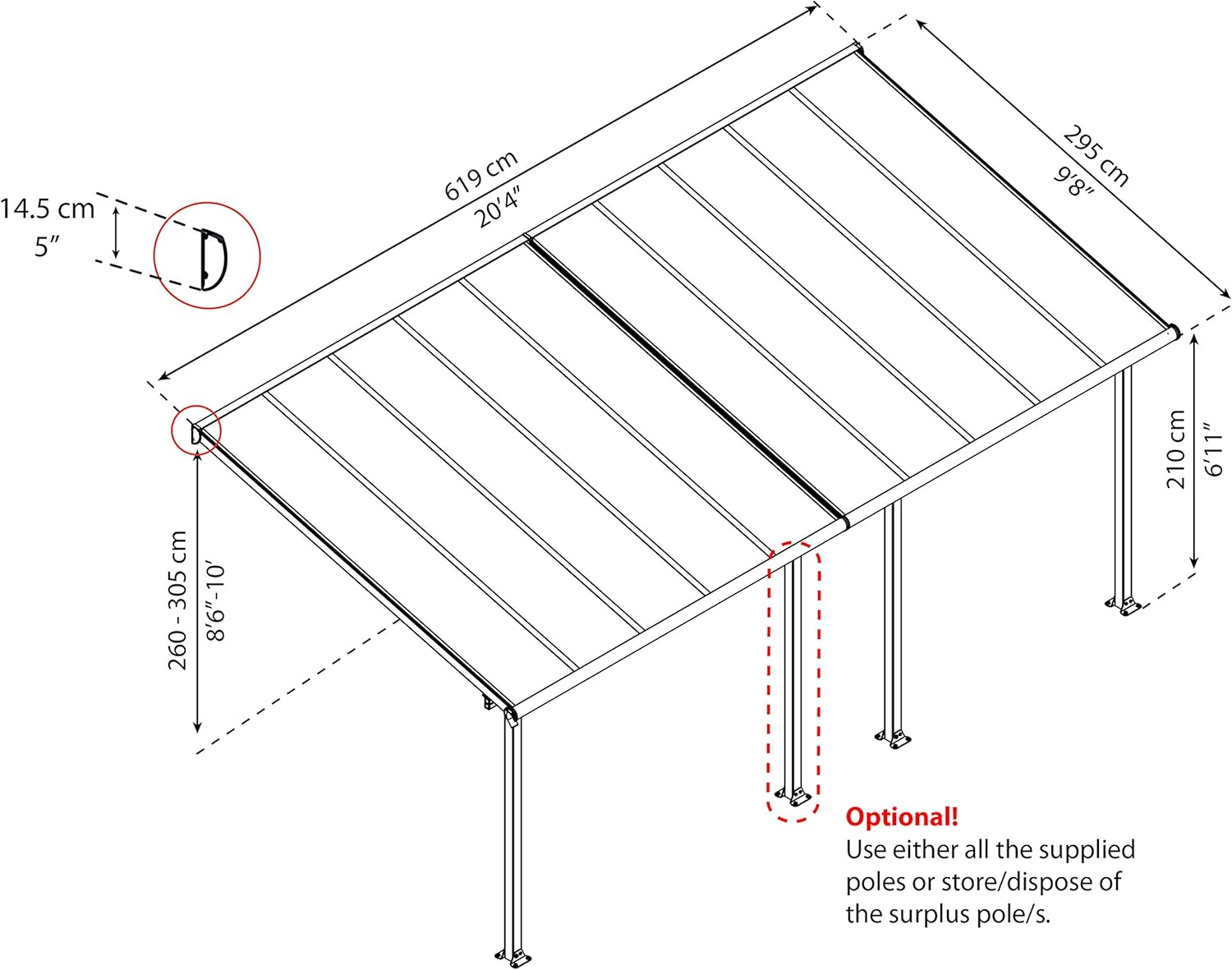 14.5 cm
5″

619 cm
20′4″

295 cm
9′8″

210 cm
6′11″

260 - 305 cm
8′6″-10′

Optional!
Use either all the supplied poles or store/dispose of the surplus pole/s.