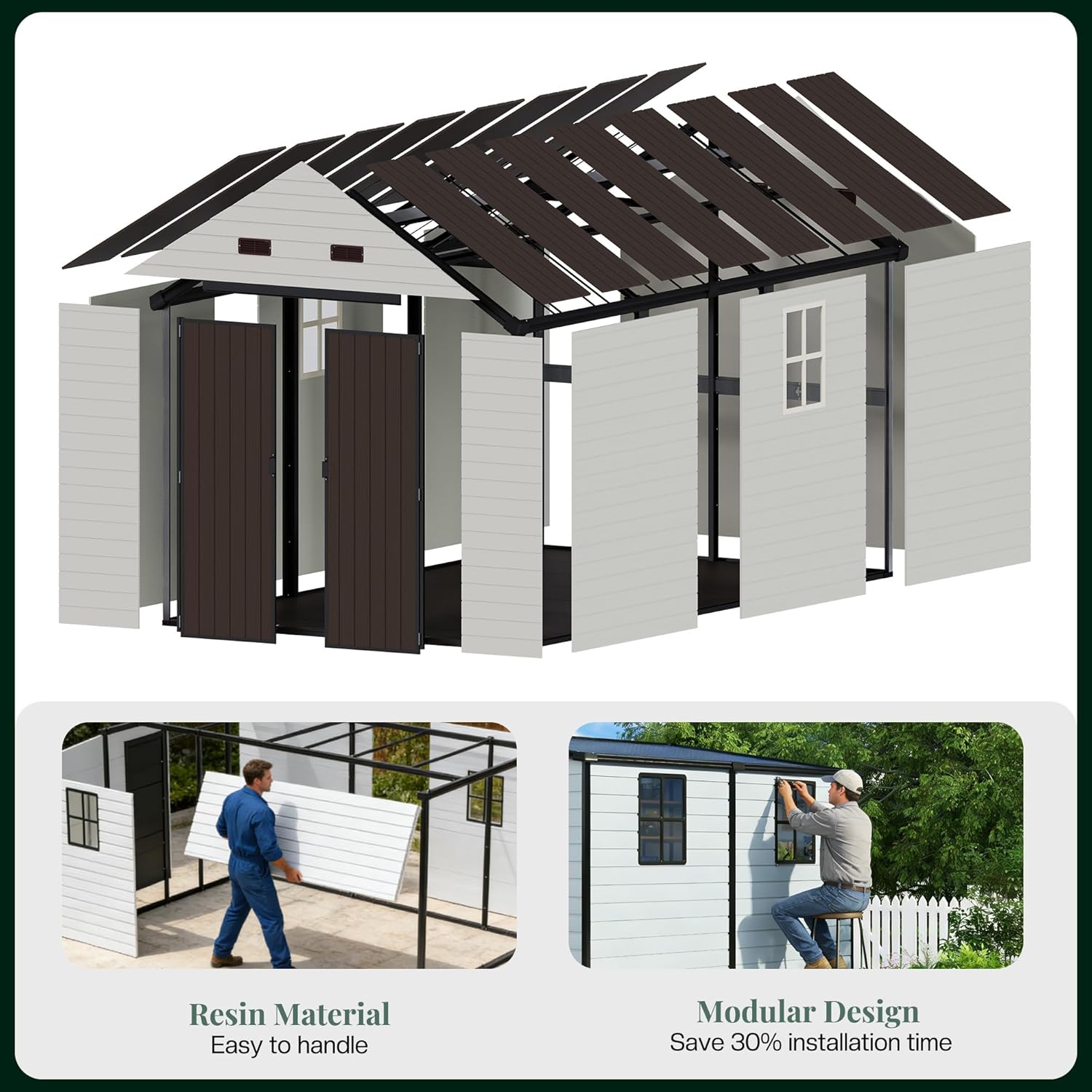 Resin Material
Easy to handle

Modular Design
Save 30% installation time