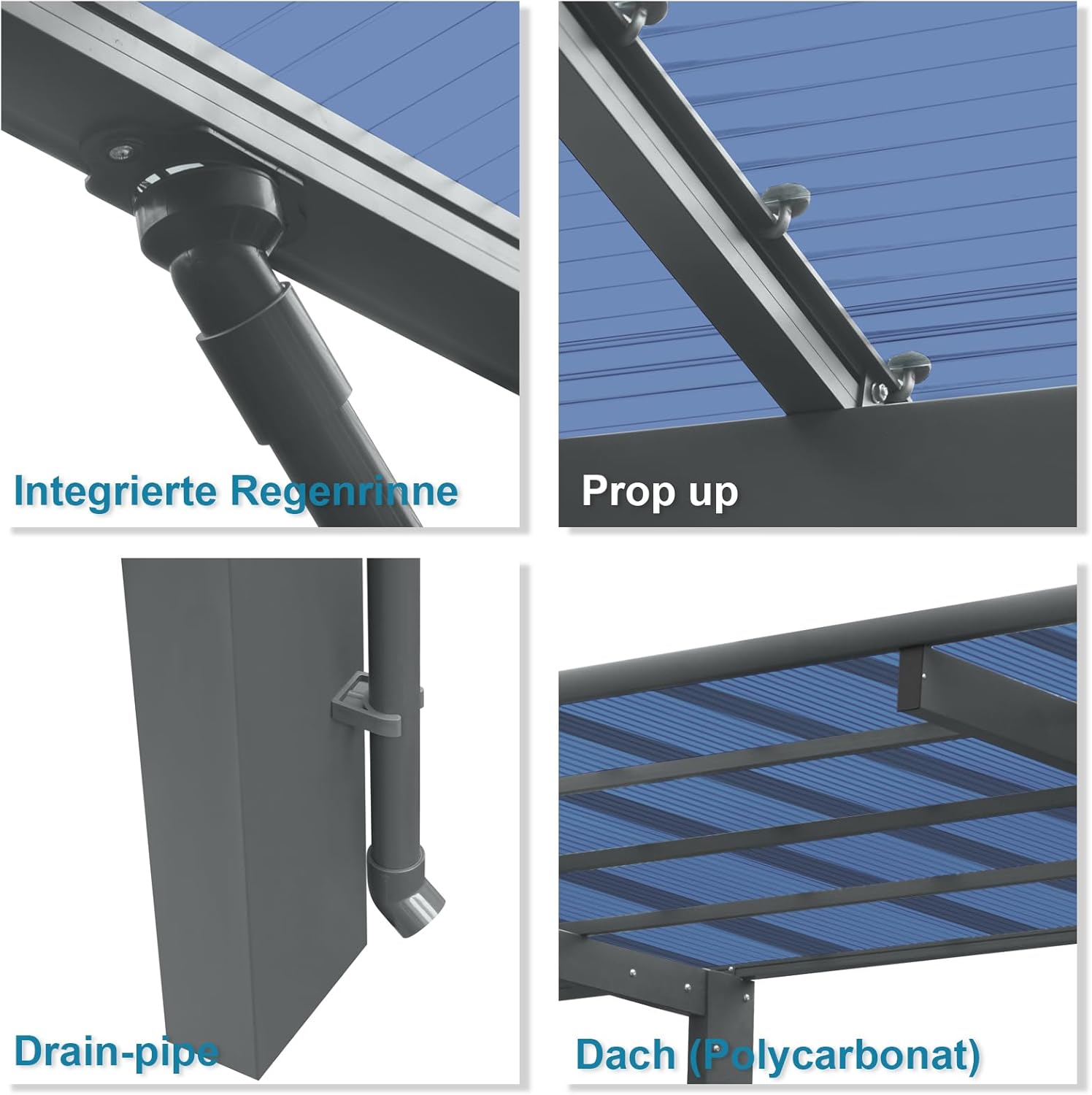 Integrierte Regenrinne

Prop up

Drain-pipe

Dach (Polycarbonat)