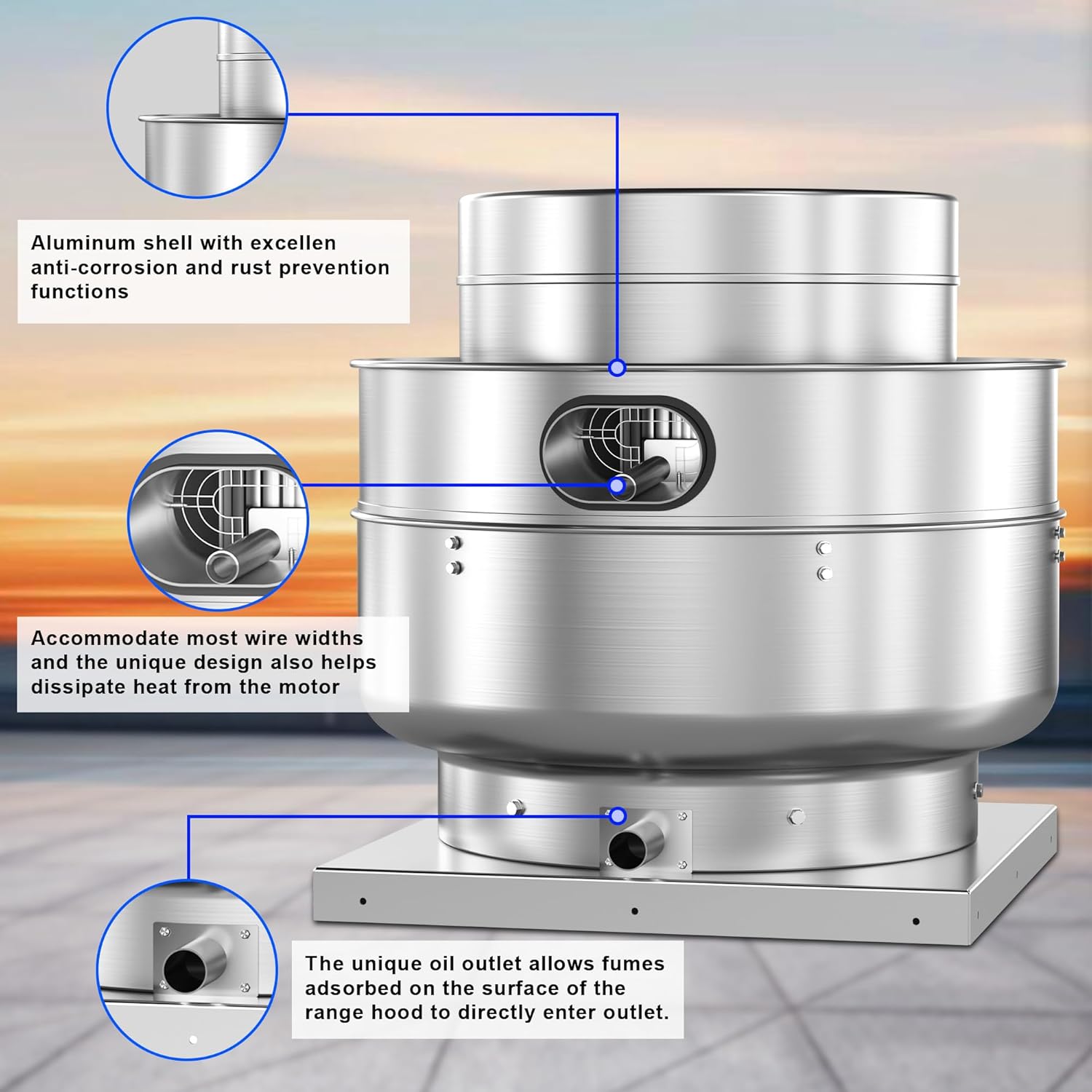 Aluminum shell with excellen anti-corrosion and rust prevention functions

Accommodate most wire widths and the unique design also helps dissipate heat from the motor

The unique oil outlet allows fumes adsorbed on the surface of the range hood to directly enter outlet.