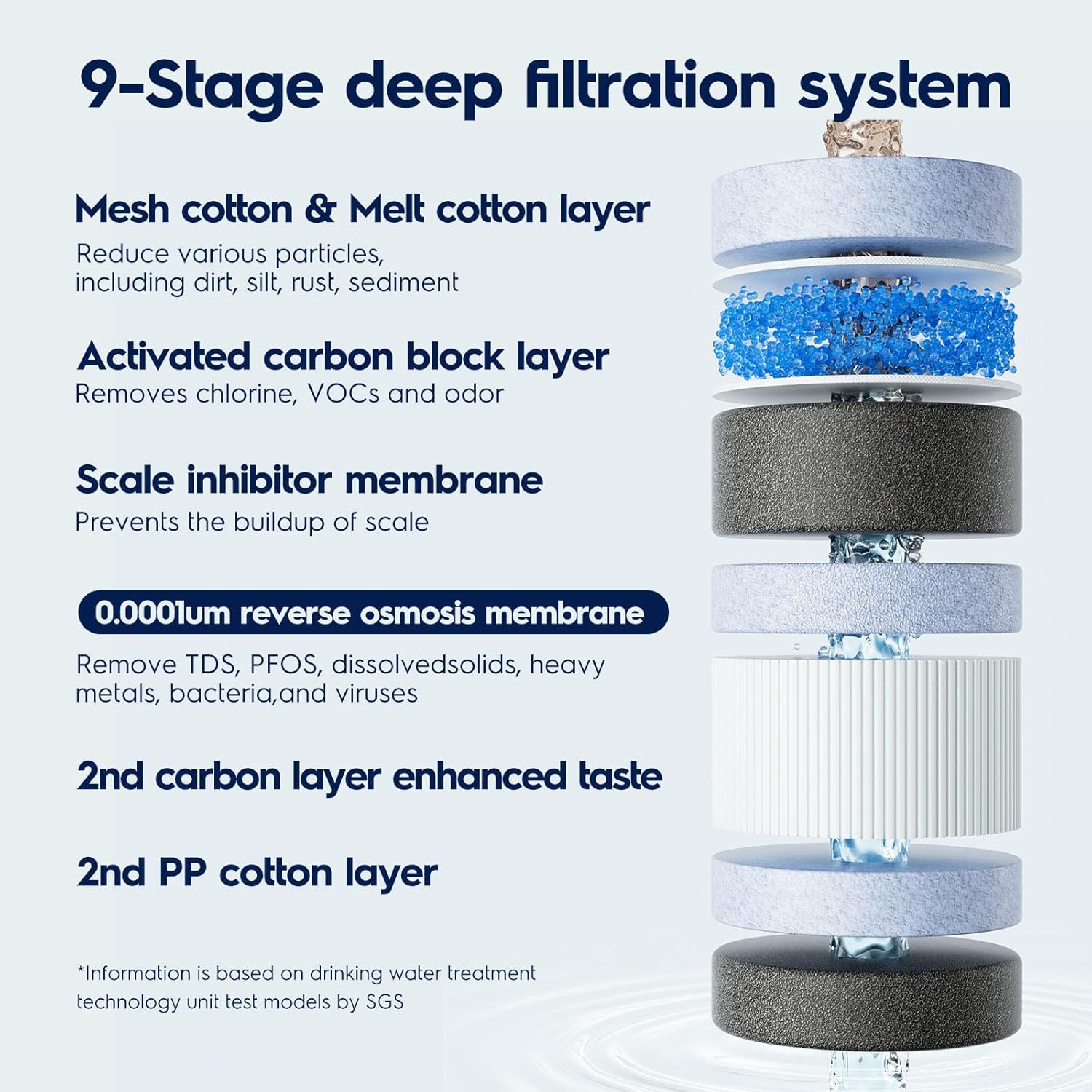 9-Stage deep filtration system

Mesh cotton & Melt cotton layer

Reduce various particles, including dirt, silt, rust, sediment

Activated carbon block layer

Removes chlorine, VOCs and odor

Scale inhibitor membrane

Prevents the buildup of scale

0.0001um reverse osmosis membrane

Remove TDS, PFOS, dissolvedsolids, heavy metals, bacteria,and viruses

2nd carbon layer enhanced taste

2nd PP cotton layer

*Information is based on drinking water treatment technology unit test models by SGS