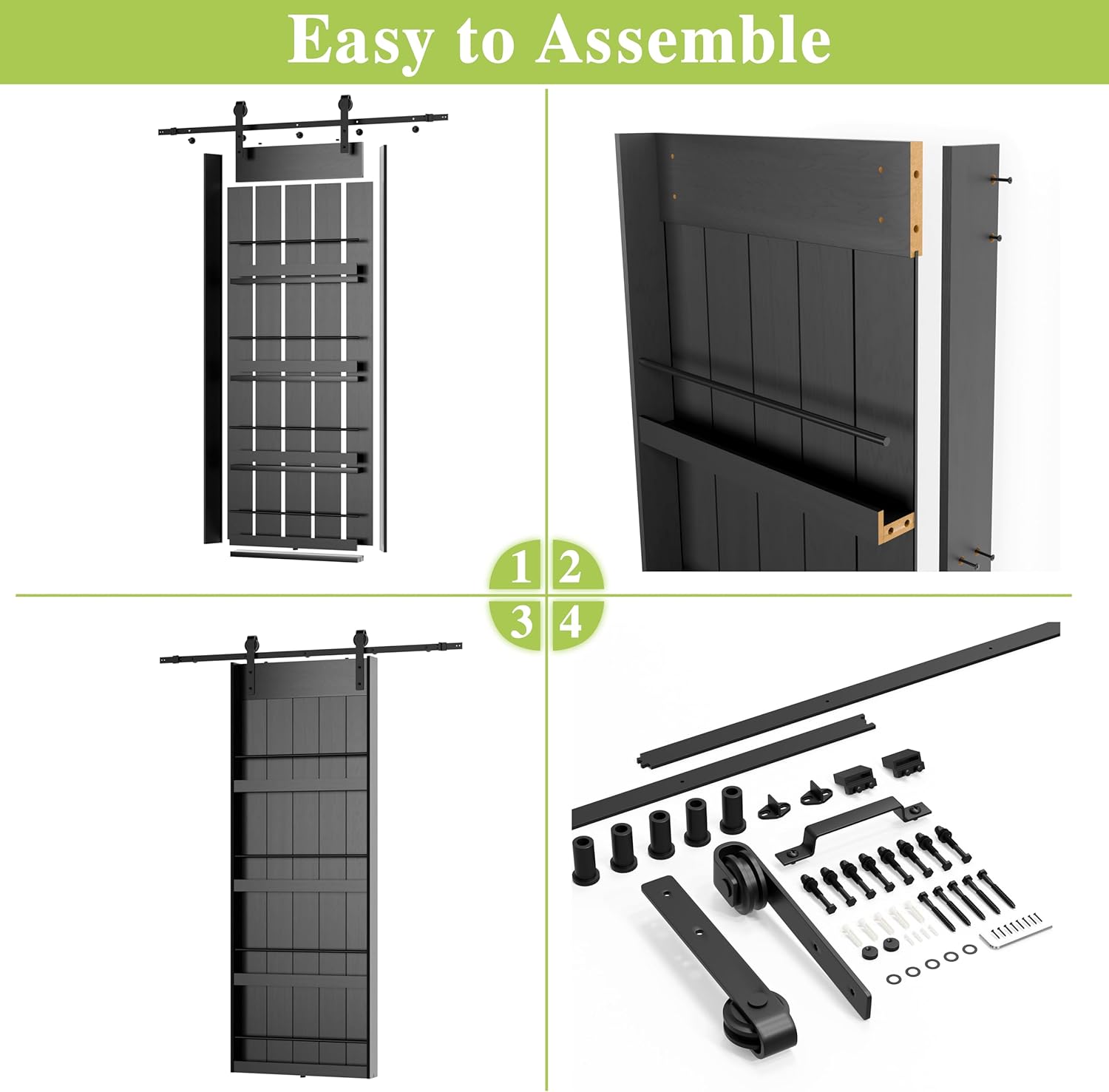 Easy to Assemble

1 2
3 4